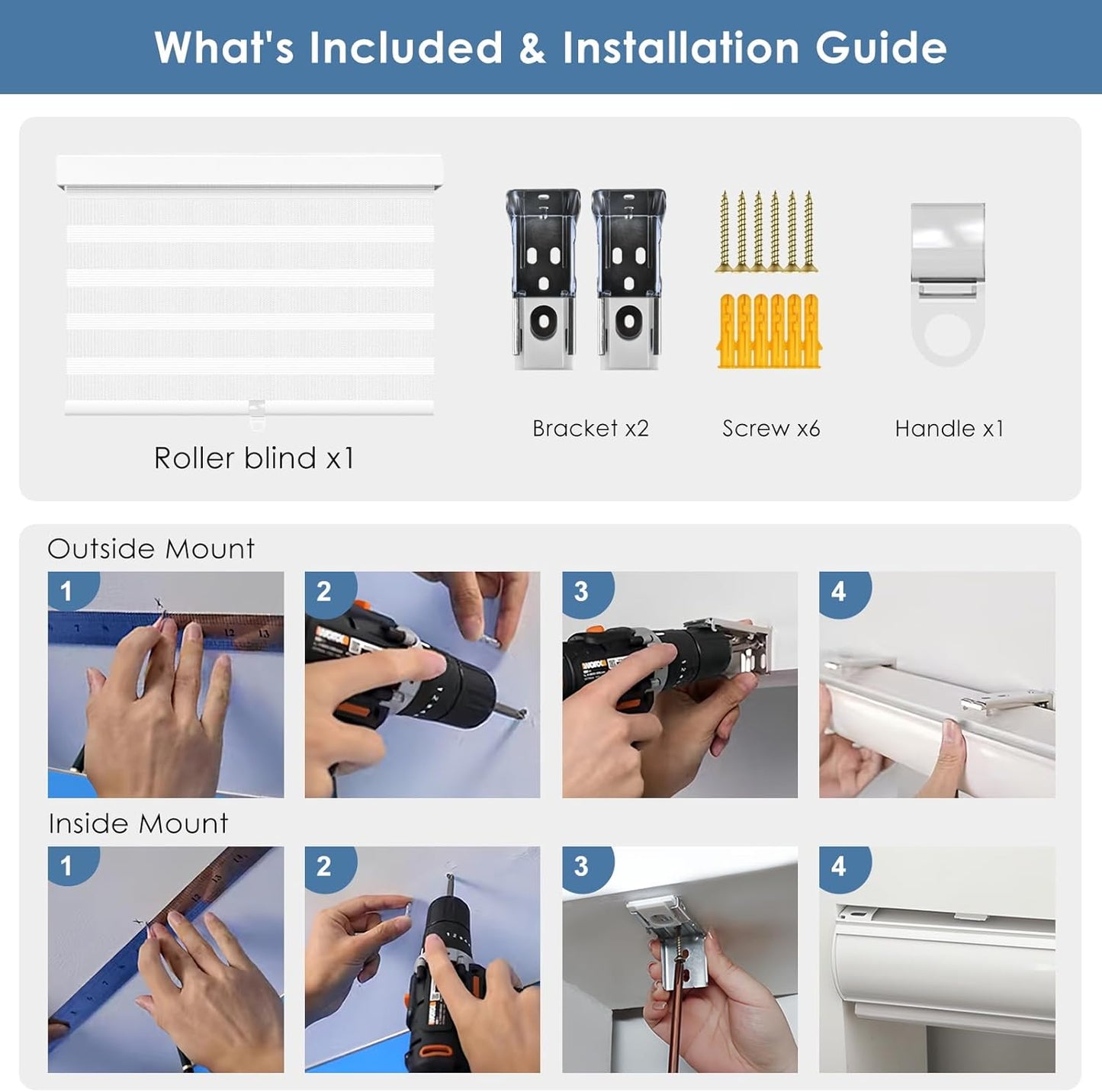 What's Included & Installation Guide

Roller blind x1

Bracket x2

Screw x6

Handle x1

Outside Mount

1

2

3

4

Inside Mount

1

2

3

4