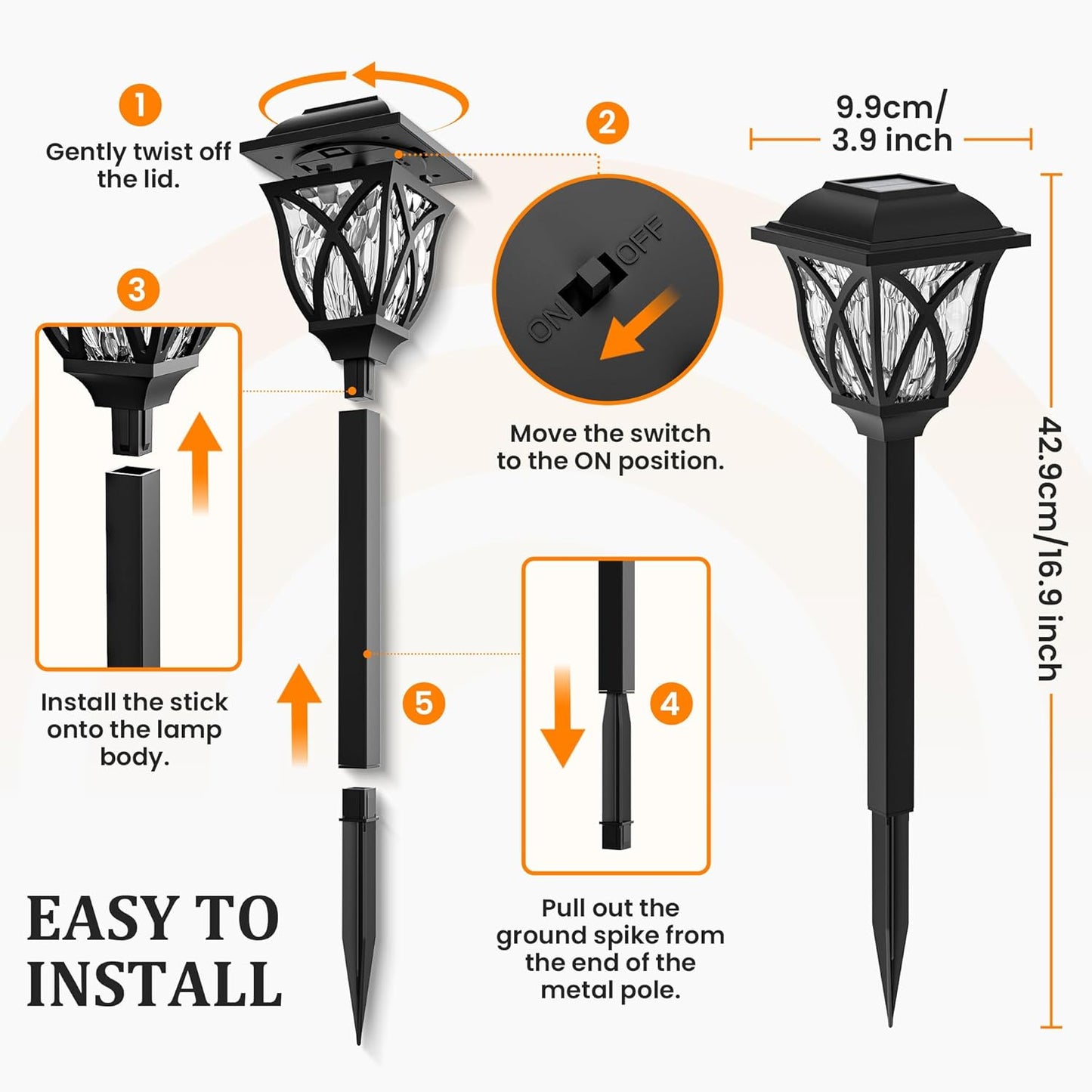 1
Gently twist off the lid.

2
ON OFF
Move the switch to the ON position.

9.9cm/
3.9 inch

42.9cm/16.9 inch

3
Install the stick onto the lamp body.

5

4
Pull out the ground spike from the end of the metal pole.

EASY TO INSTALL