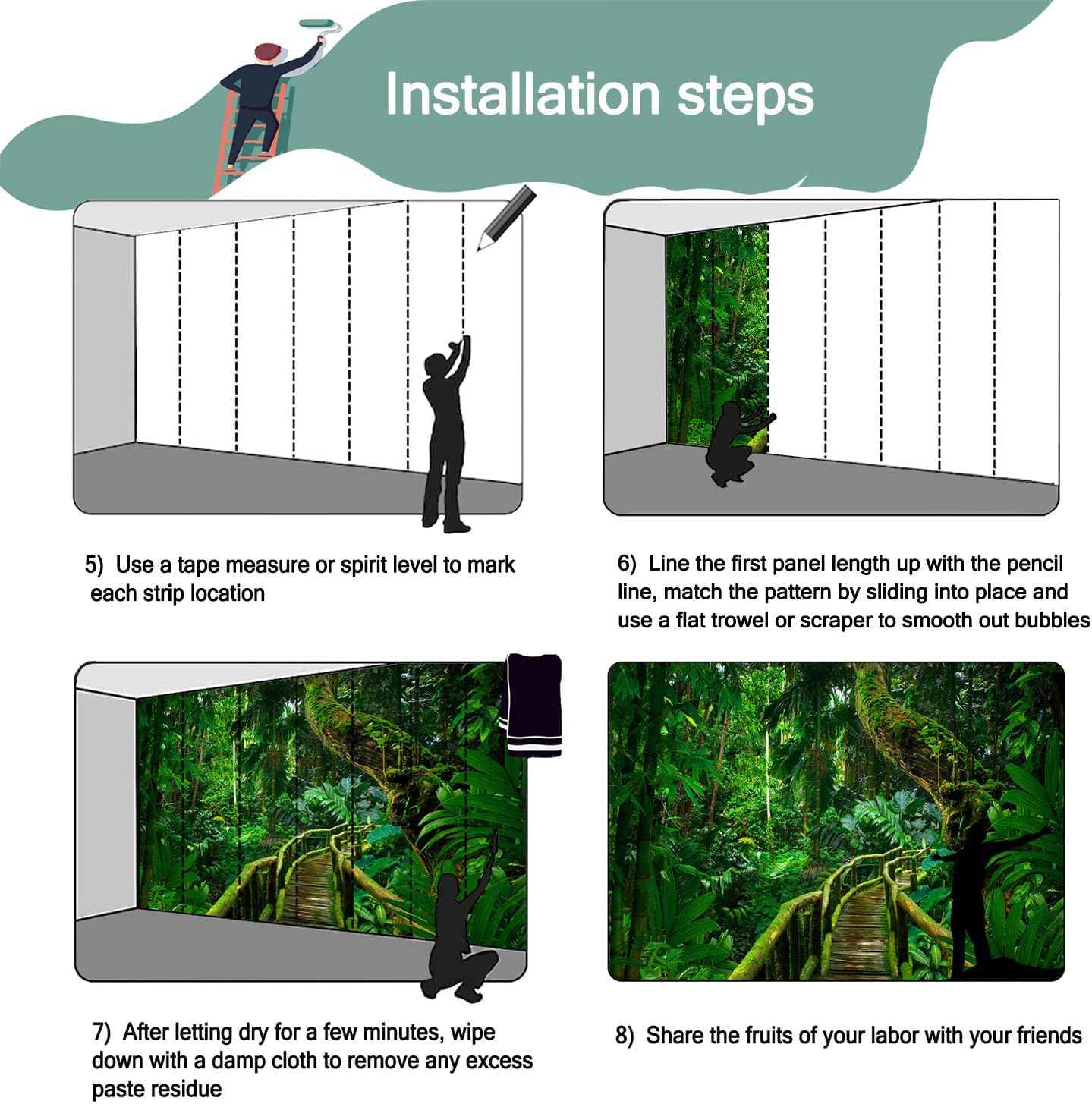 Installation steps

5) Use a tape measure or spirit level to mark each strip location

6) Line the first panel length up with the pencil line, match the pattern by sliding into place and use a flat trowel or scraper to smooth out bubbles

7) After letting dry for a few minutes, wipe down with a damp cloth to remove any excess paste residue

8) Share the fruits of your labor with your friends