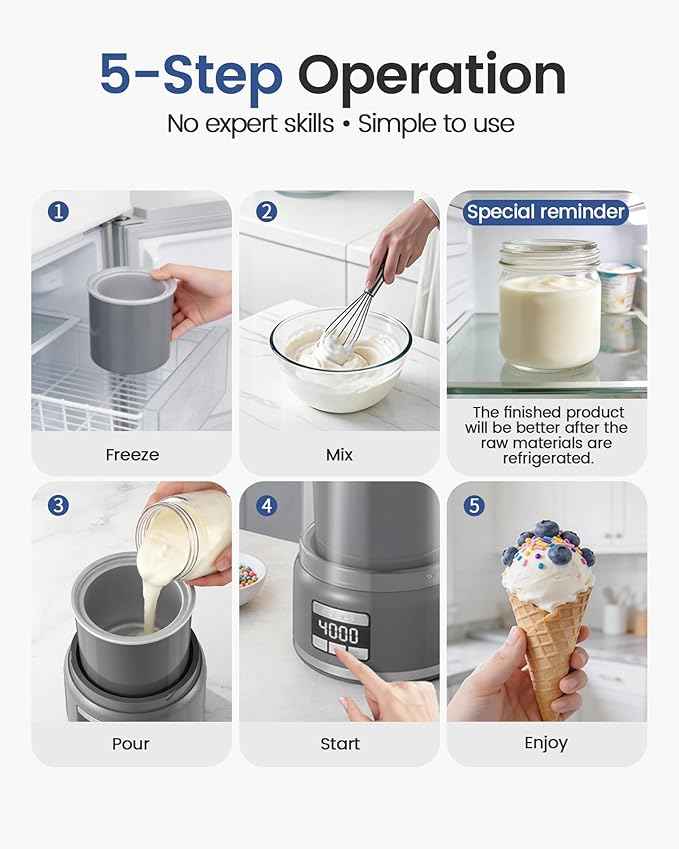 5-Step Operation
No expert skills • Simple to use

1
Freeze

2
Mix

Special reminder
The finished product will be better after the raw materials are refrigerated.

3
Pour

4
4000
Start

5
Enjoy