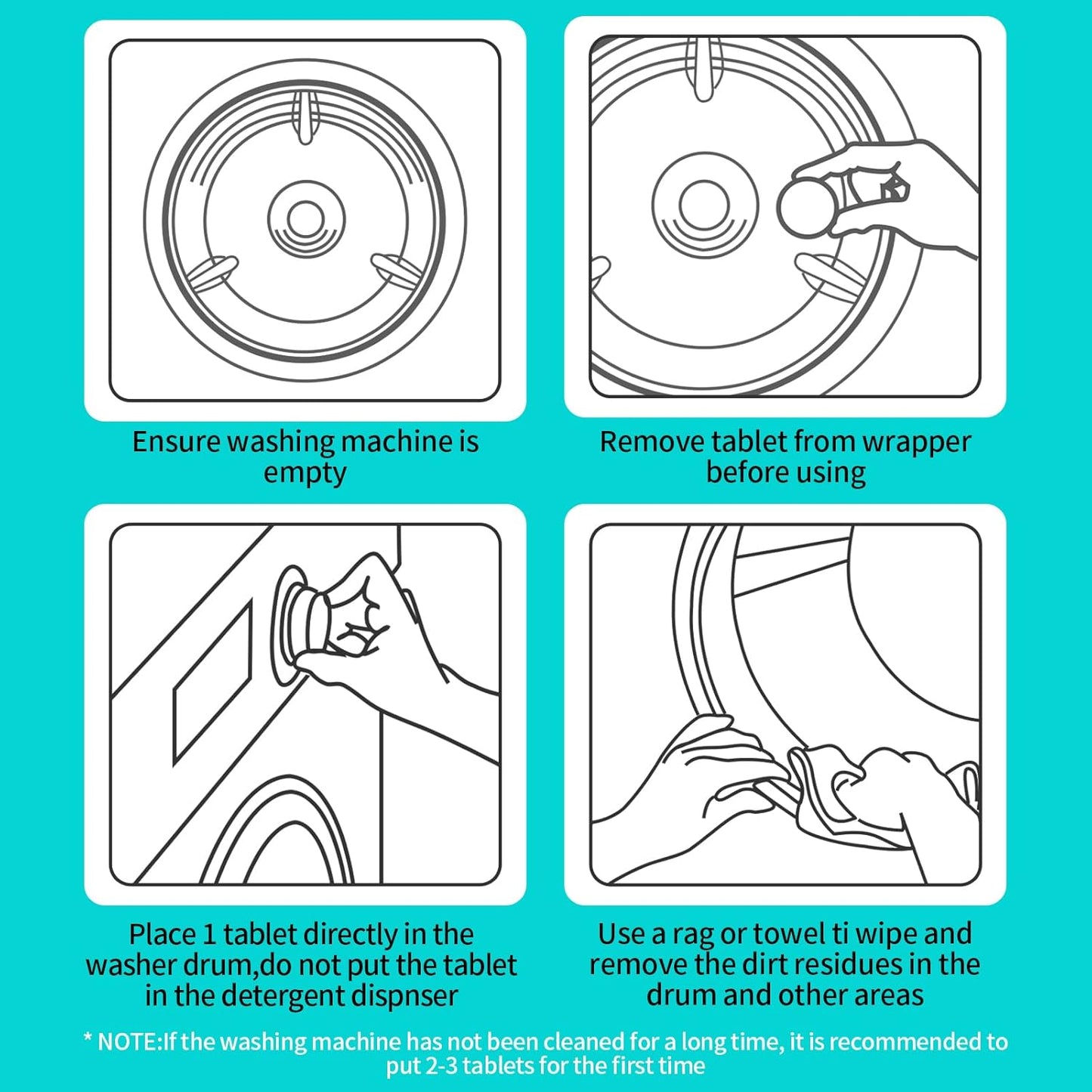 Ensure washing machine is empty

Remove tablet from wrapper before using

Place 1 tablet directly in the washer drum,do not put the tablet in the detergent dispnser

Use a rag or towel ti wipe and remove the dirt residues in the drum and other areas

* NOTE:If the washing machine has not been cleaned for a long time, it is recommended to put 2-3 tablets for the first time