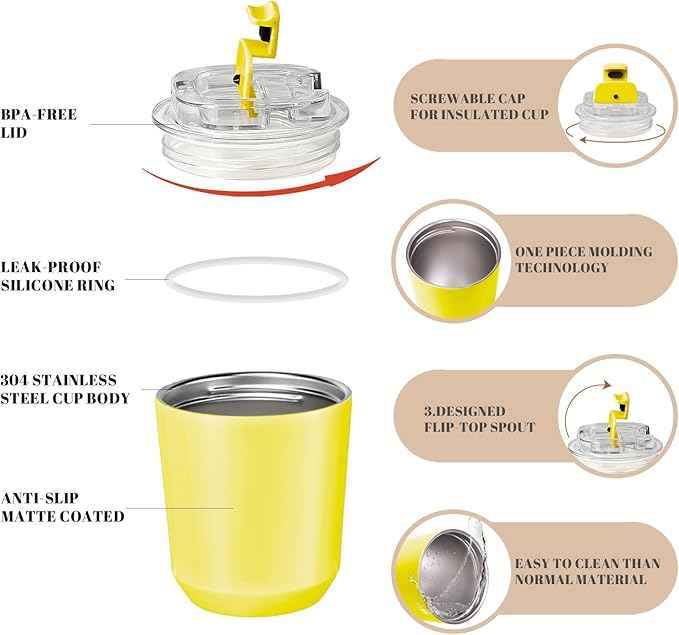 BPA-FREE LID

LEAK-PROOF SILICONE RING

304 STAINLESS STEEL CUP BODY

ANTI-SLIP MATTE COATED

SCREWABLE CAP FOR INSULATED CUP

ONE PIECE MOLDING TECHNOLOGY

3.DESIGNED FLIP-TOP SPOUT

EASY TO CLEAN THAN NORMAL MATERIAL