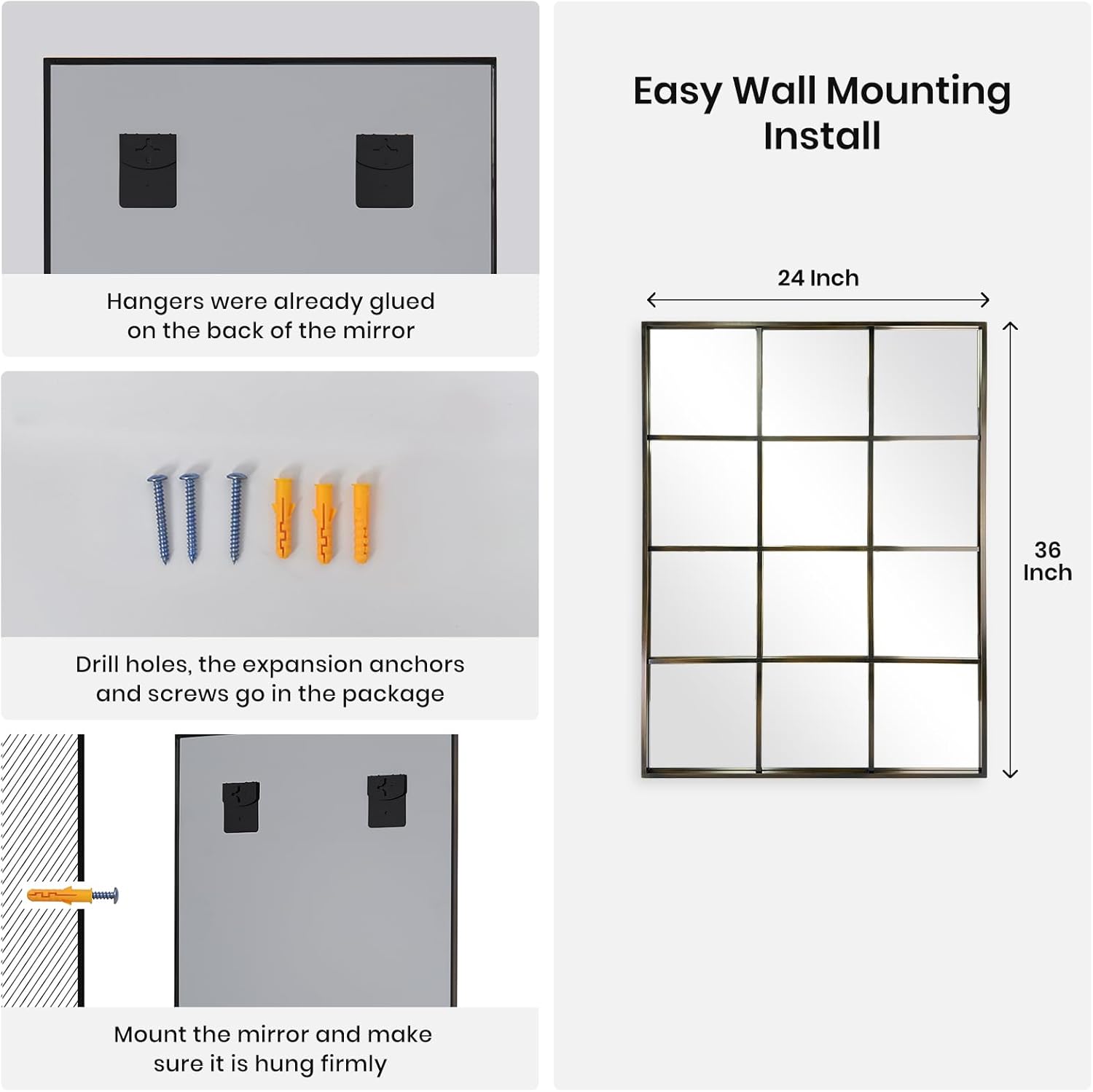 Hangers were already glued on the back of the mirror

Drill holes, the expansion anchors and screws go in the package

Mount the mirror and make sure it is hung firmly

Easy Wall Mounting Install

24 Inch

36 Inch