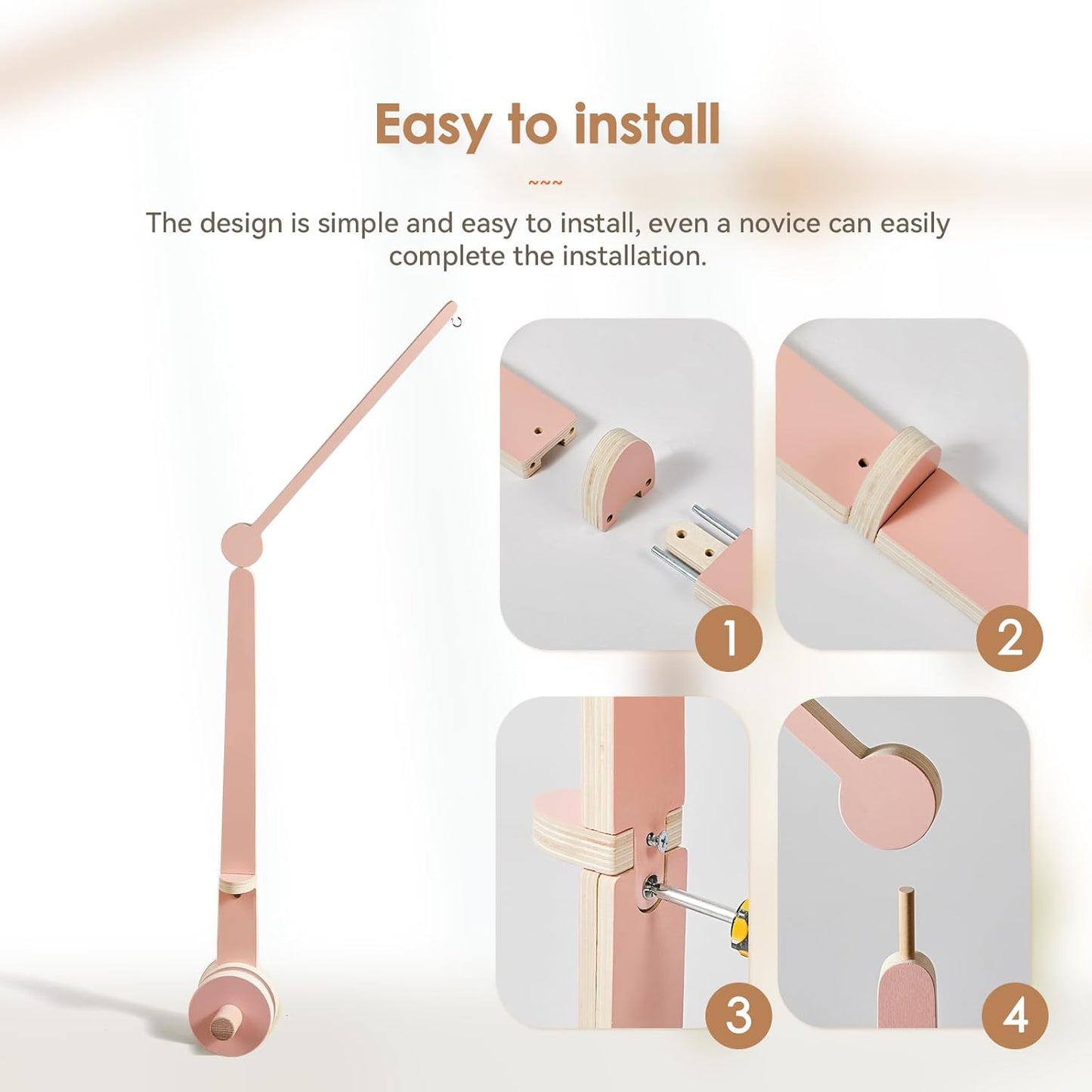 Easy to install

~~~

The design is simple and easy to install, even a novice can easily complete the installation.

1

2

3

4