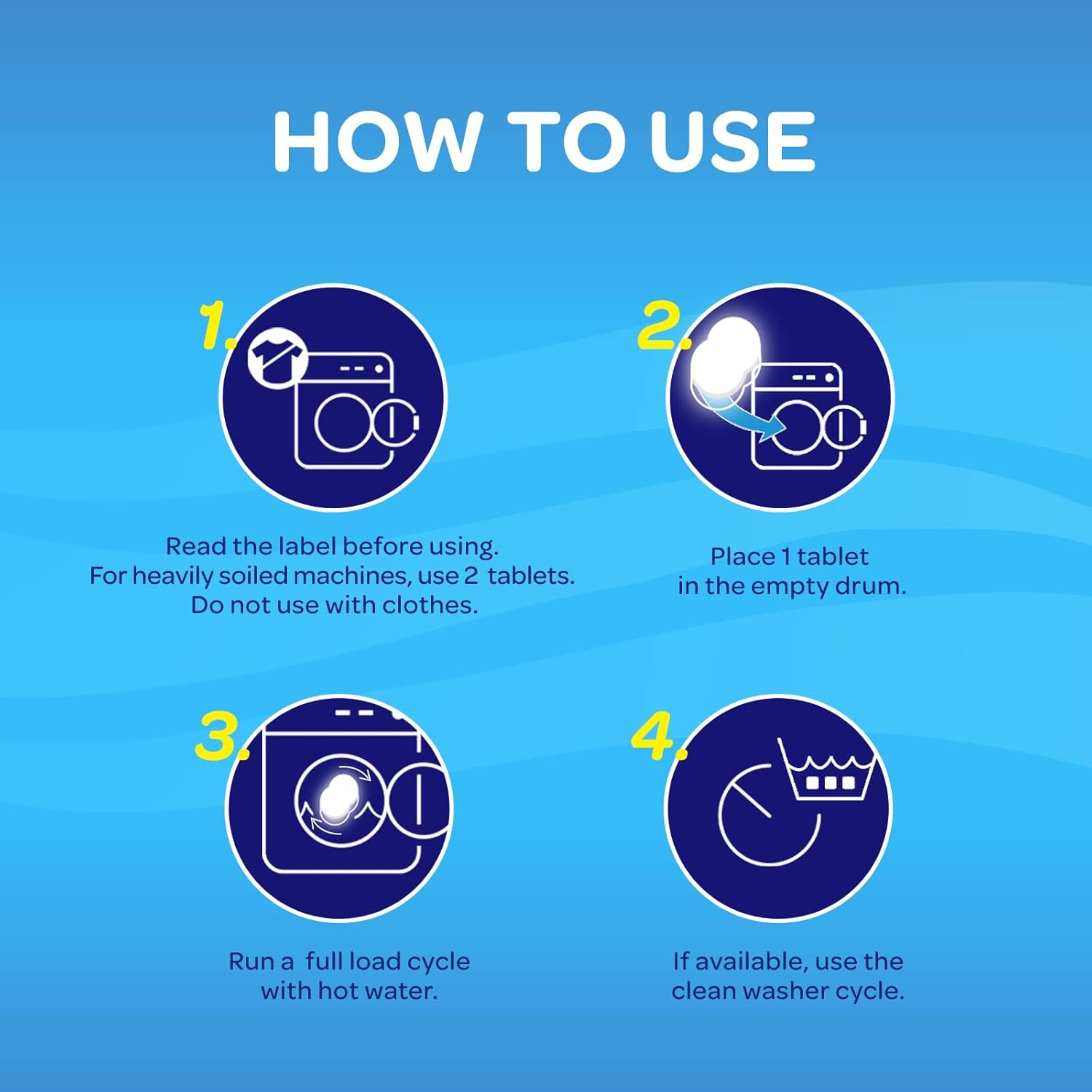 HOW TO USE

1.

Read the label before using.
For heavily soiled machines, use 2 tablets.
Do not use with clothes.

2.

Place 1 tablet
in the empty drum.

3.

Run a full load cycle
with hot water.

4.

If available, use the
clean washer cycle.