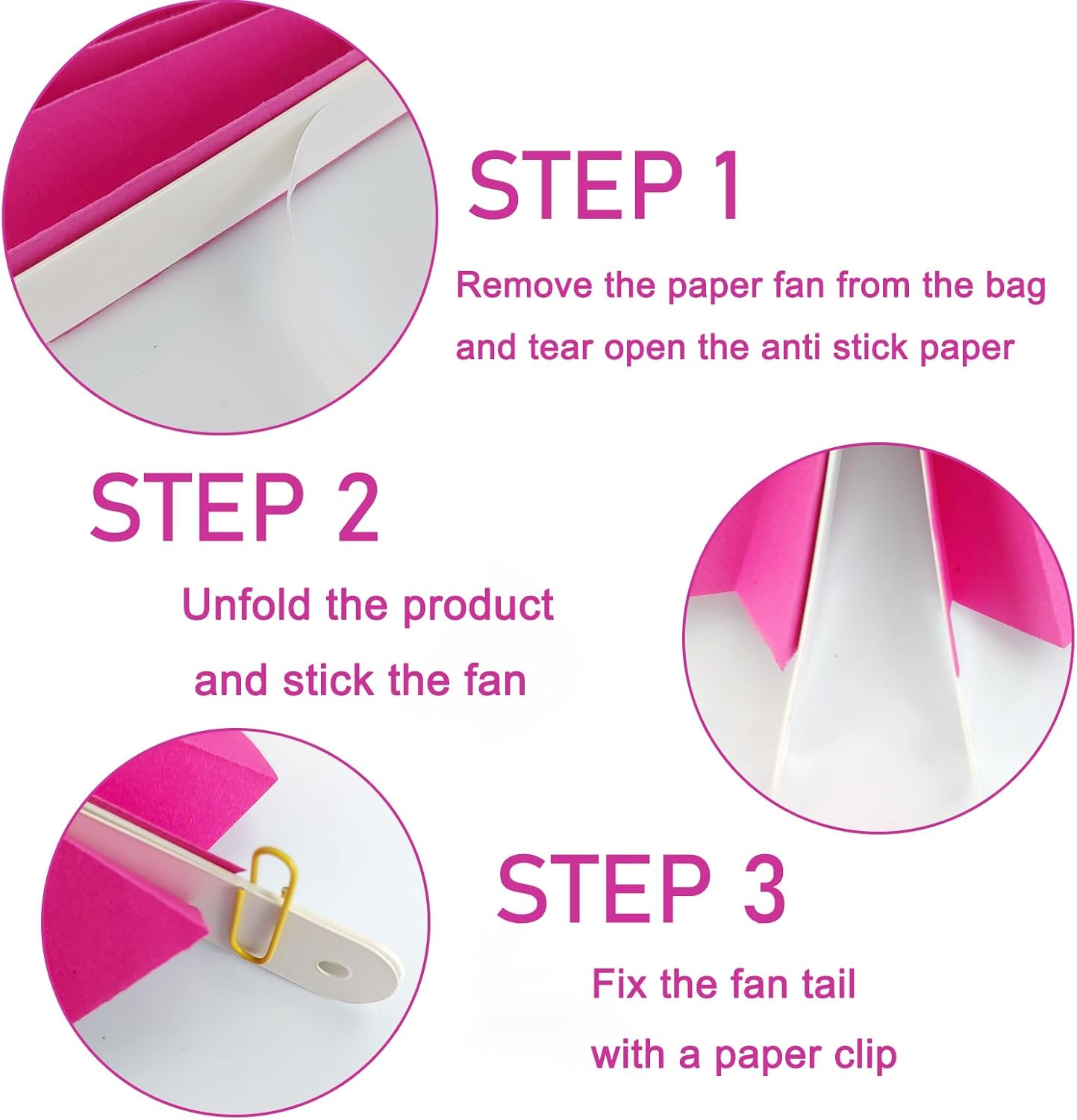 STEP 1

Remove the paper fan from the bag and tear open the anti stick paper

STEP 2

Unfold the product and stick the fan

STEP 3

Fix the fan tail with a paper clip