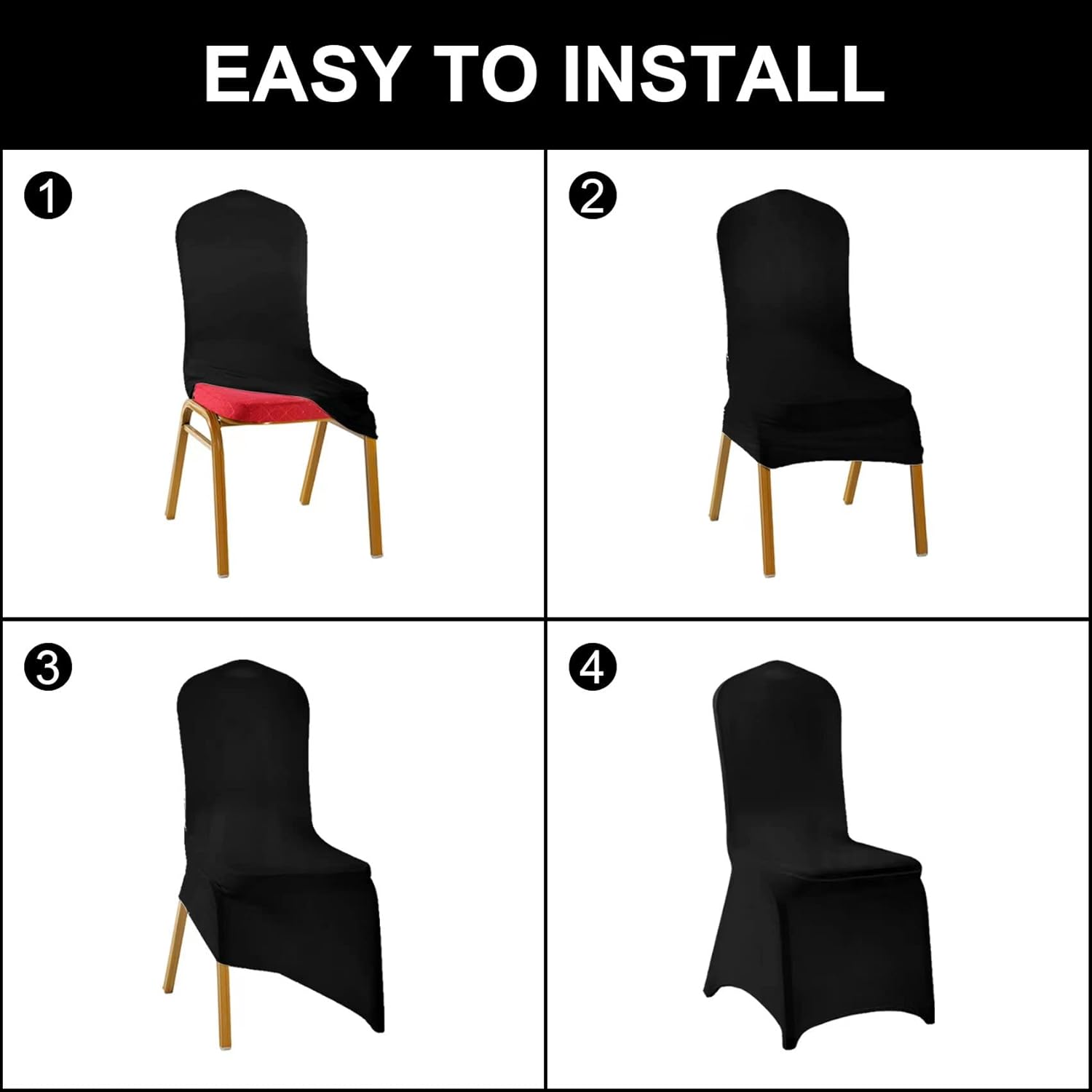 EASY TO INSTALL

1

2

3

4