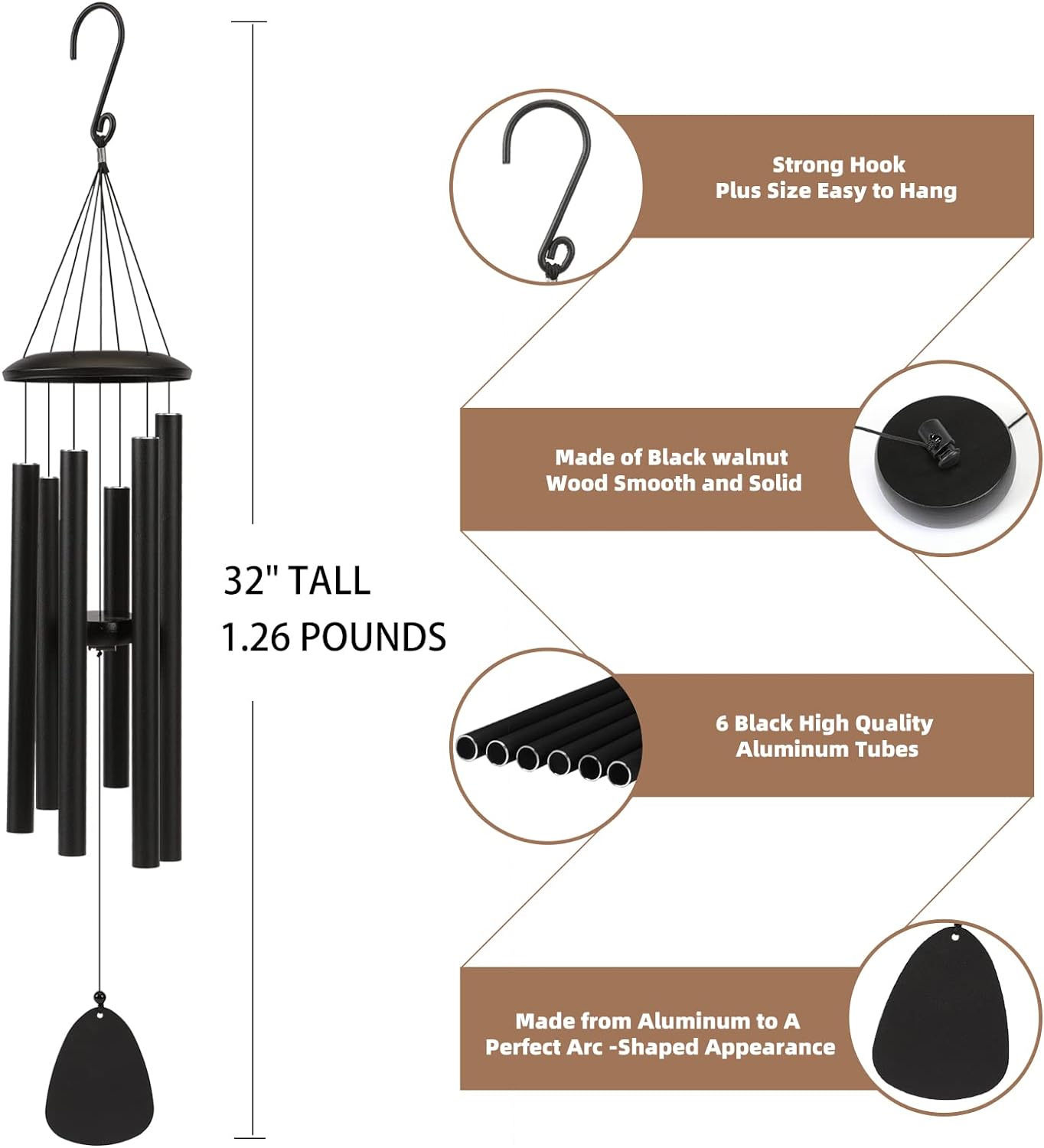 32" TALL
1.26 POUNDS

Strong Hook
Plus Size Easy to Hang

Made of Black walnut
Wood Smooth and Solid

6 Black High Quality
Aluminum Tubes

Made from Aluminum to A
Perfect Arc -Shaped Appearance