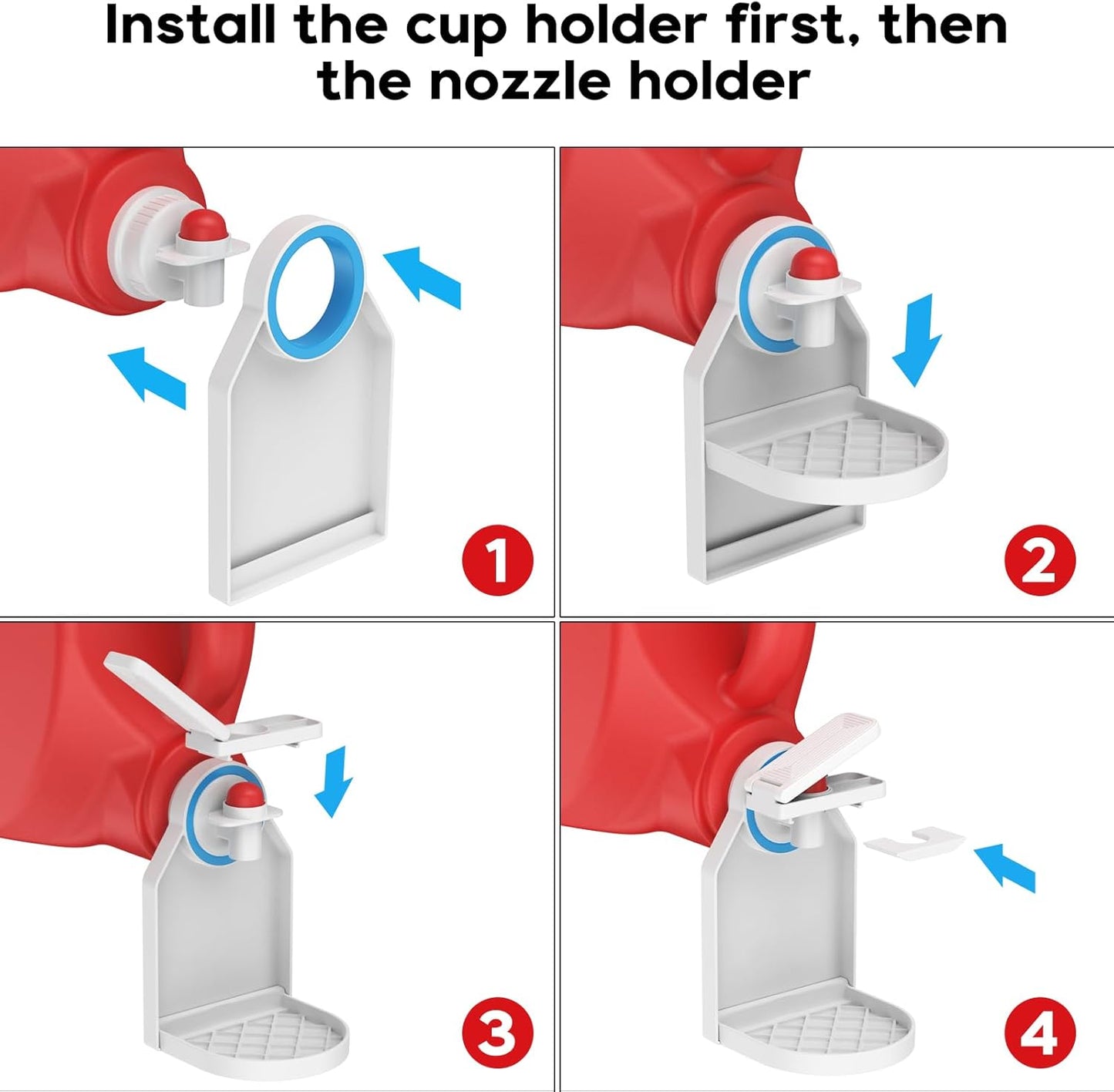 Install the cup holder first, then the nozzle holder

1

2

3

4