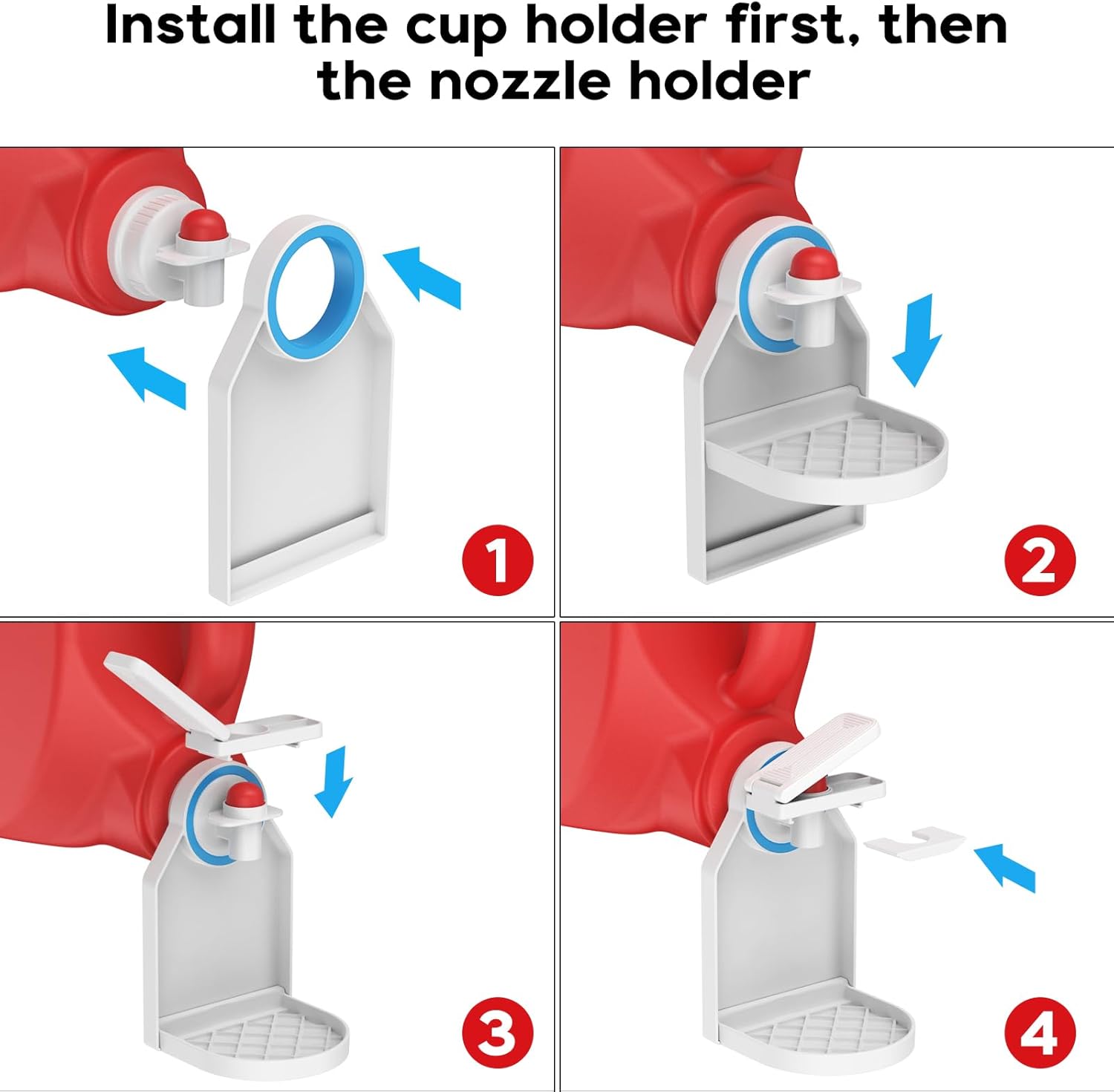 Install the cup holder first, then the nozzle holder

1

2

3

4