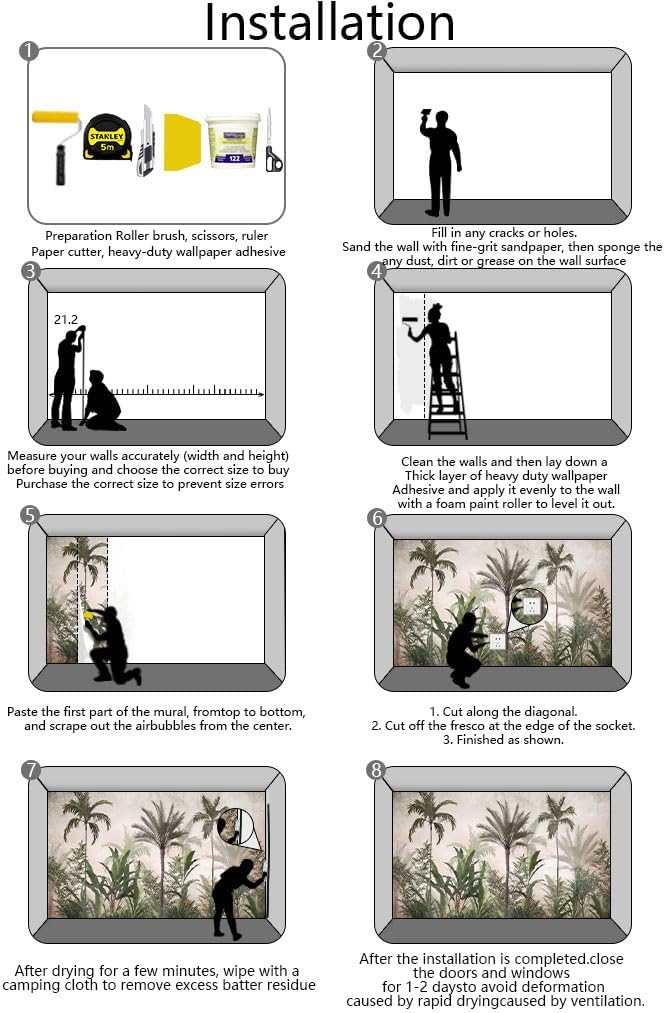 Installation

1

STANLEY
5m

122

Preparation Roller brush, scissors, ruler
Paper cutter, heavy-duty wallpaper adhesive

2

Fill in any cracks or holes.
Sand the wall with fine-grit sandpaper, then sponge the any dust, dirt or grease on the wall surface

3

21.2

Measure your walls accurately (width and height) before buying and choose the correct size to buy
Purchase the correct size to prevent size errors

4

Clean the walls and then lay down a Thick layer of heavy duty wallpaper Adhesive and apply it evenly to the wall with a foam paint roller to level it out.

5

Paste the first part of the mural, fromtop to bottom, and scrape out the airbubbles from the center.

6

1. Cut along the diagonal.
2. Cut off the fresco at the edge of the socket.
3. Finished as shown.

7

After drying for a few minutes, wipe with a camping cloth to remove excess batter residue

8

After the installation is completed.close the doors and windows for 1-2 daysto avoid deformation caused by rapid dryingcaused by ventilation.