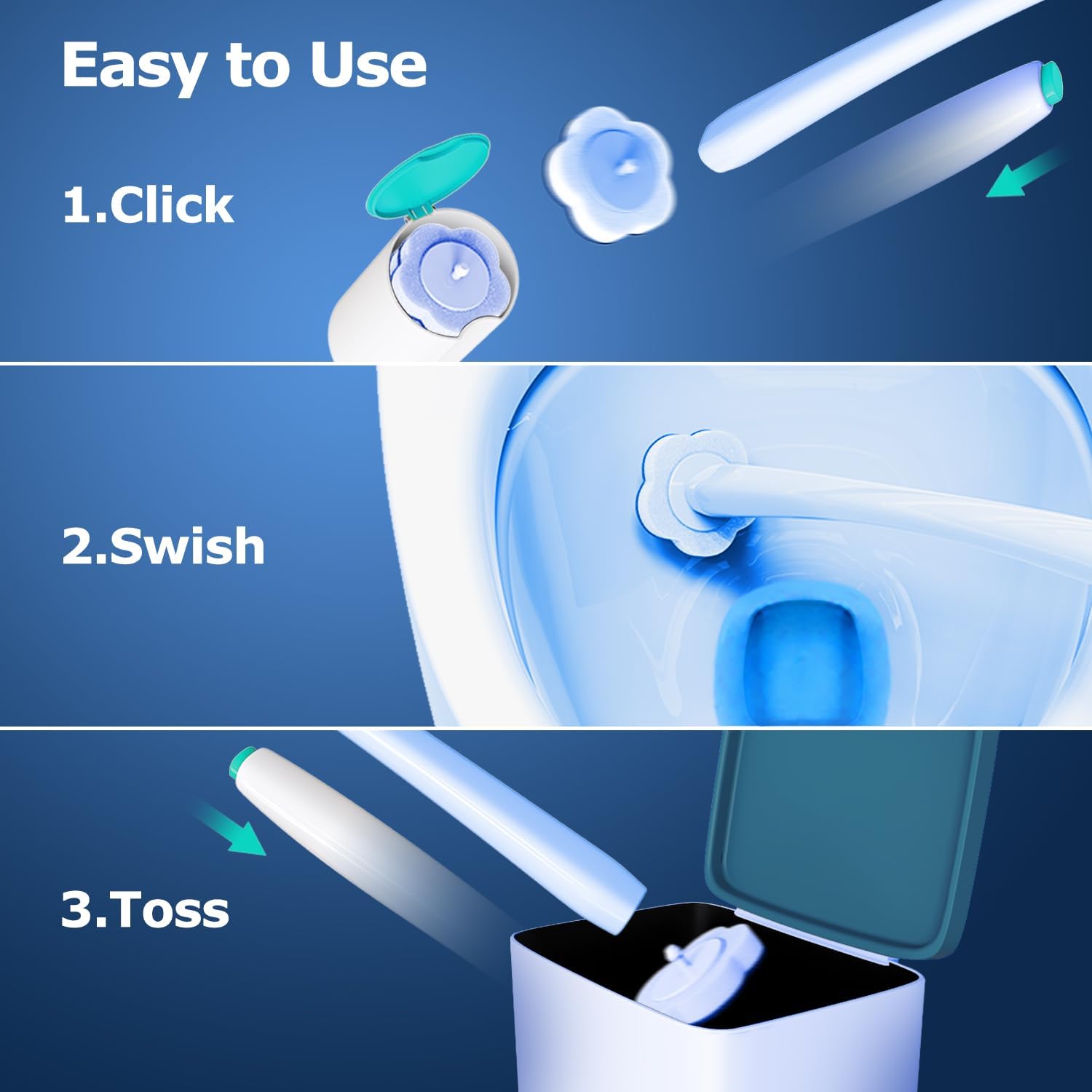 Easy to Use

1.Click

2.Swish

3.Toss