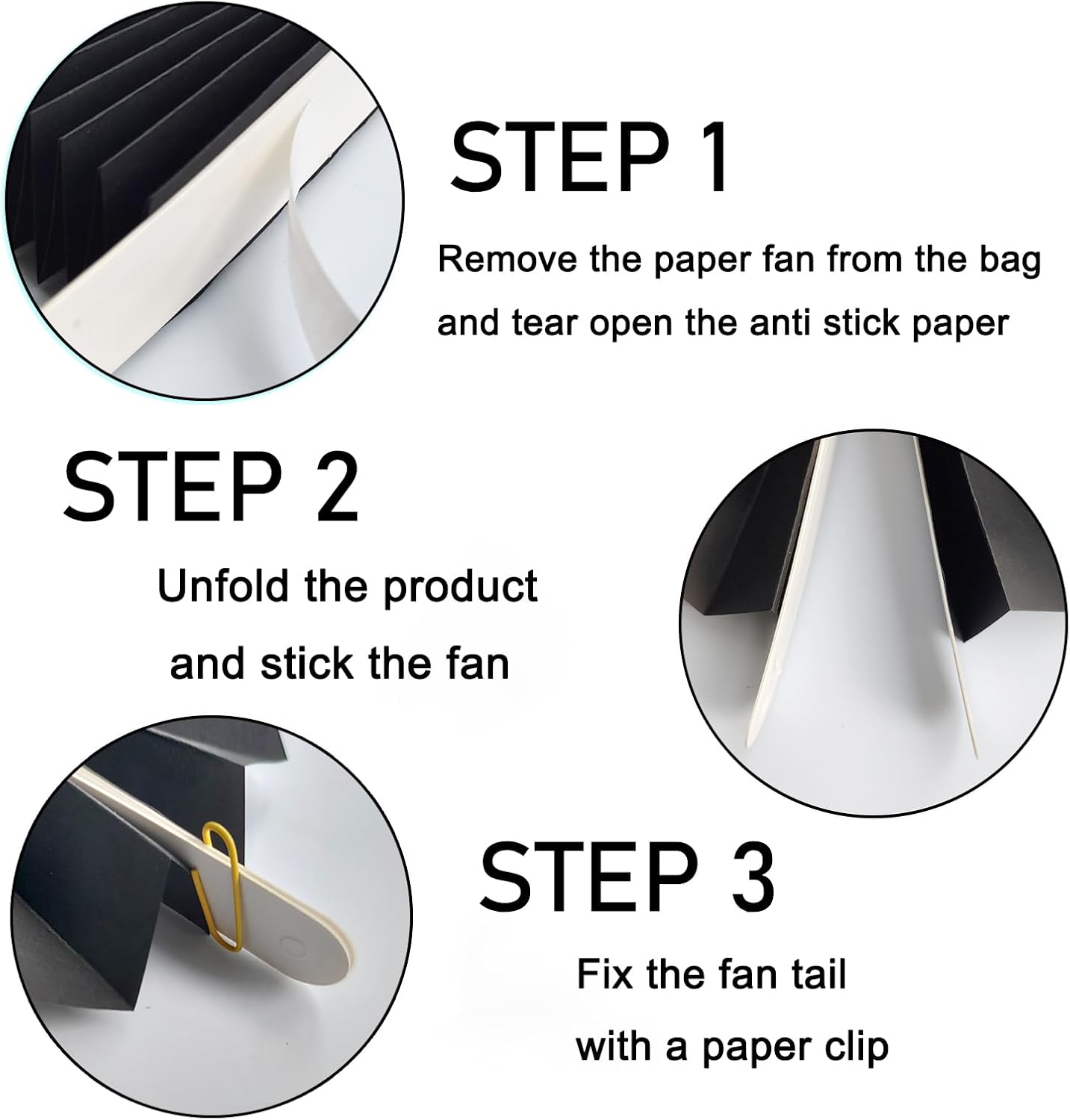 STEP 1

Remove the paper fan from the bag and tear open the anti stick paper

STEP 2

Unfold the product and stick the fan

STEP 3

Fix the fan tail with a paper clip