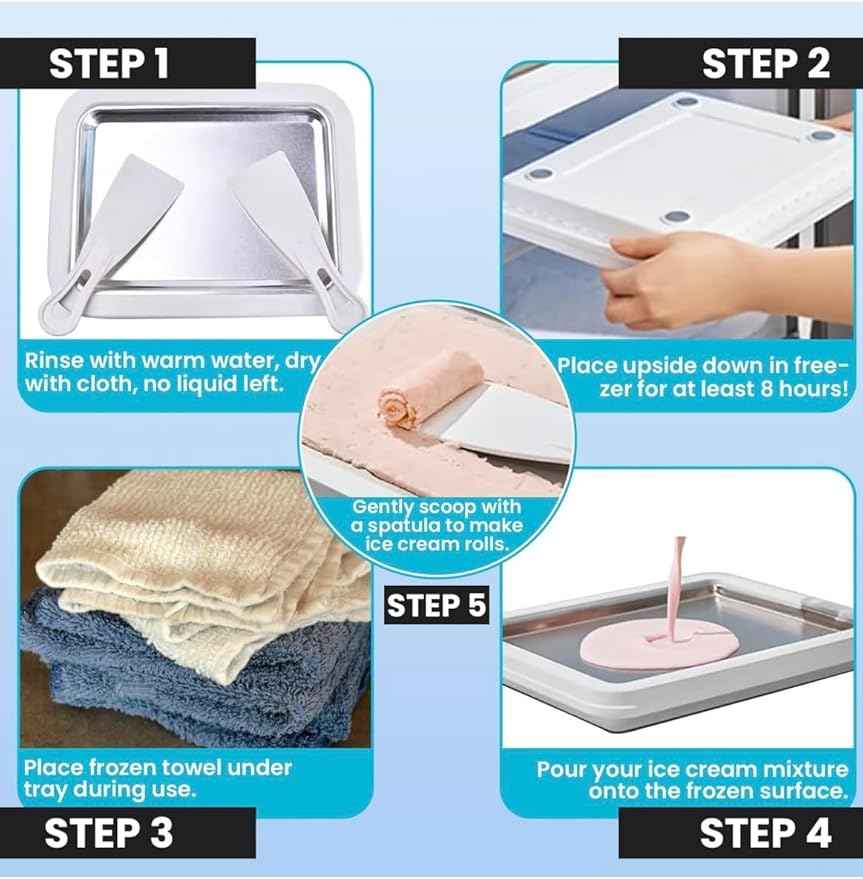 STEP 1

Rinse with warm water, dry with cloth, no liquid left.

STEP 2

Place upside down in freezer for at least 8 hours!

Gently scoop with a spatula to make ice cream rolls.

STEP 5

Place frozen towel under tray during use.

STEP 3

Pour your ice cream mixture onto the frozen surface.

STEP 4