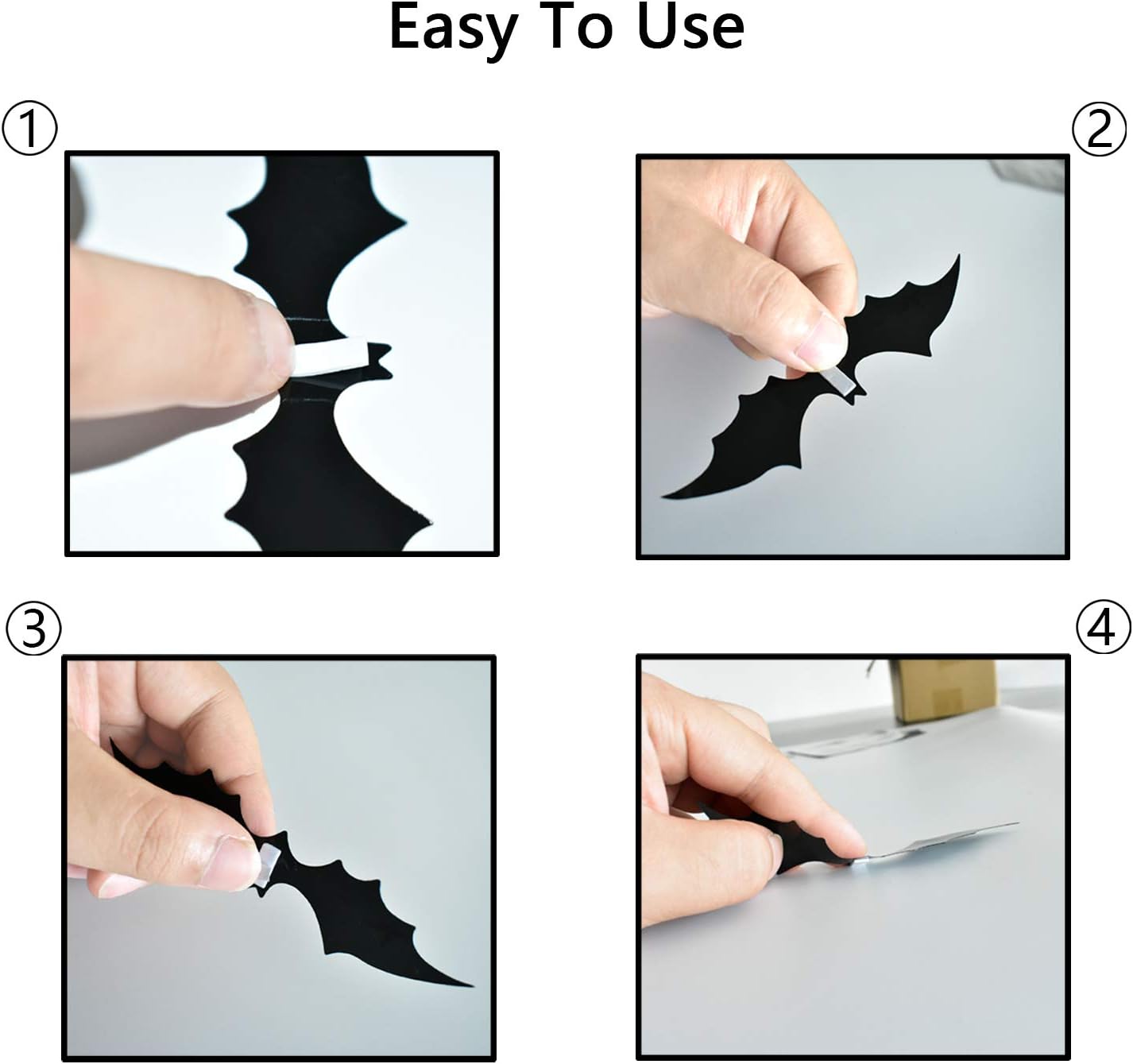 Easy To Use

①

②

③

④