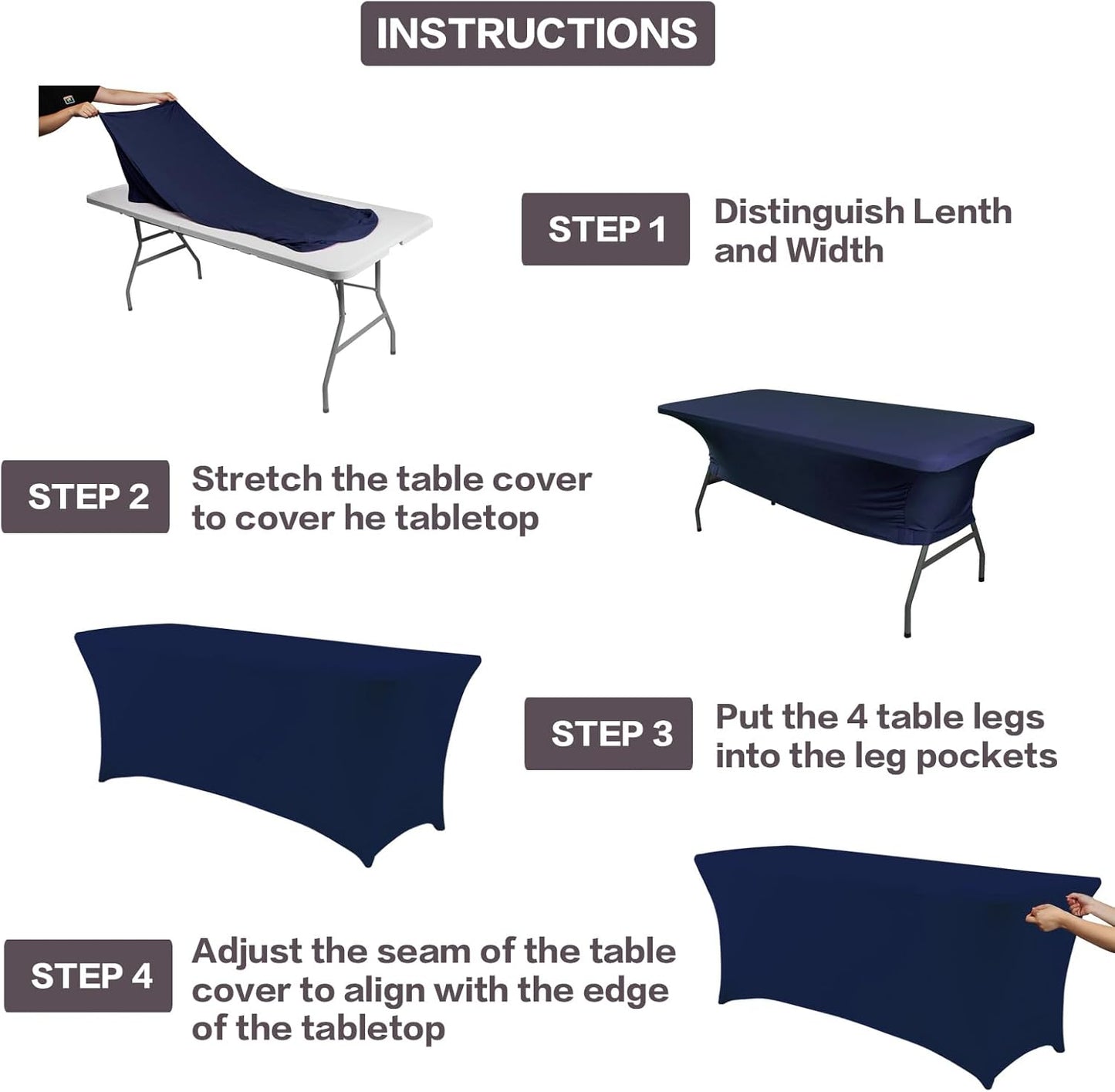 INSTRUCTIONS

STEP 1 Distinguish Lenth and Width

STEP 2 Stretch the table cover to cover he tabletop

STEP 3 Put the 4 table legs into the leg pockets

STEP 4 Adjust the seam of the table cover to align with the edge of the tabletop