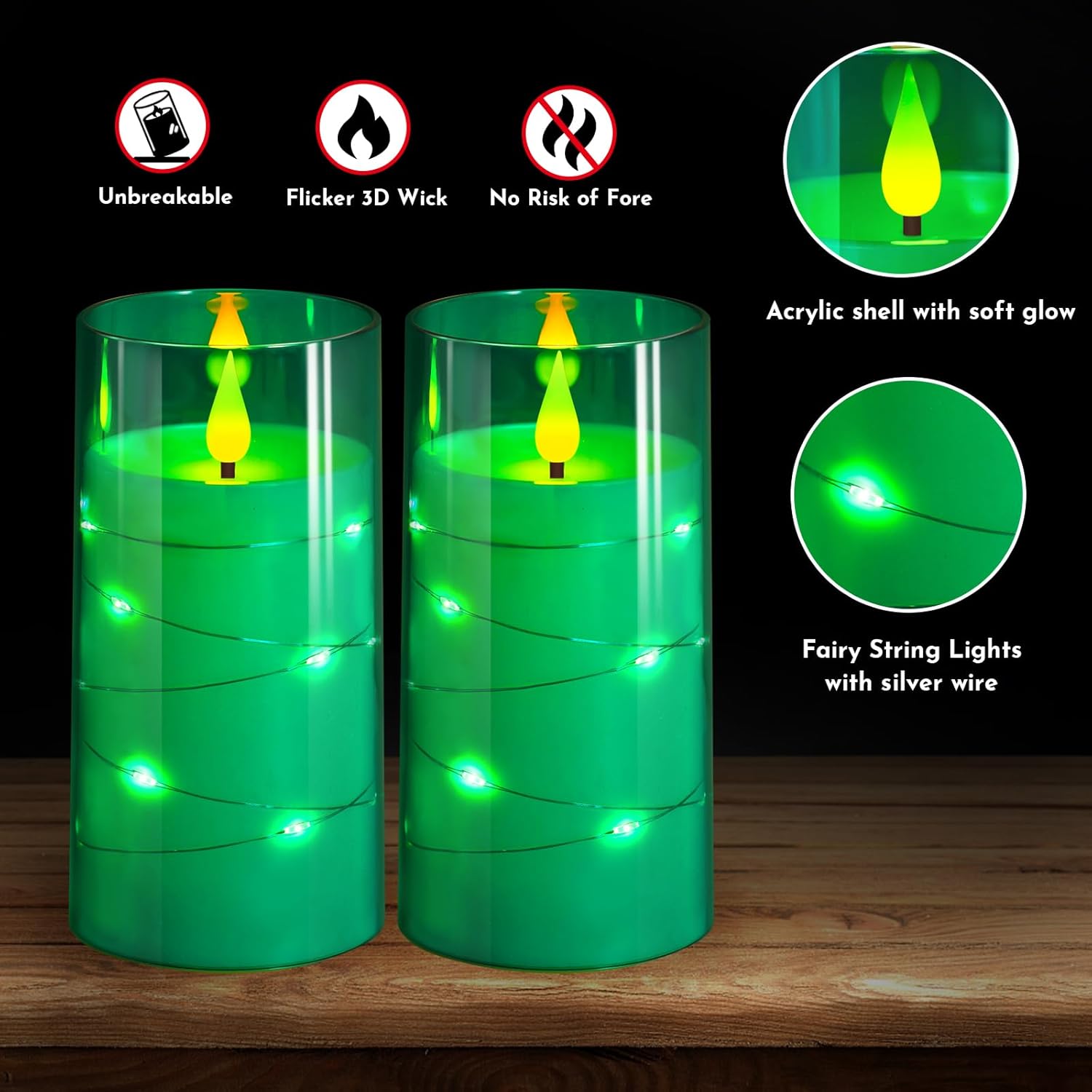 Unbreakable

Flicker 3D Wick

No Risk of Fore

Acrylic shell with soft glow

Fairy String Lights with silver wire