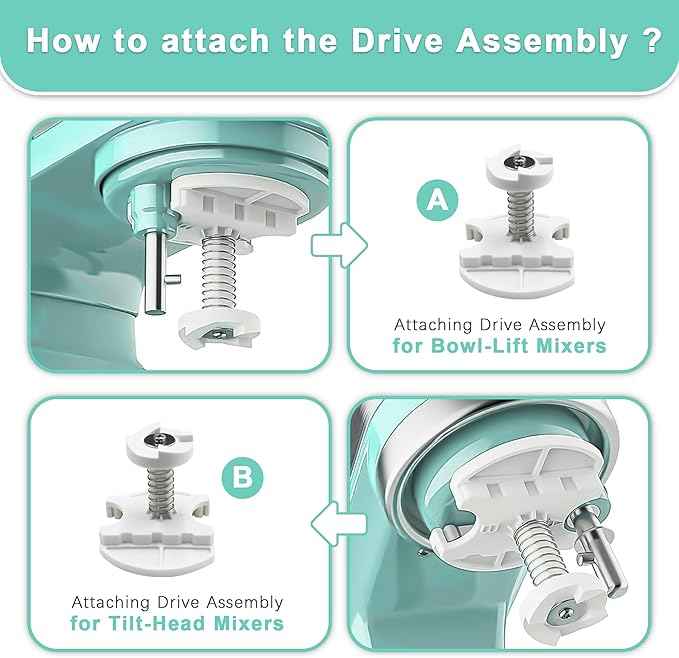 How to attach the Drive Assembly ?

A

Attaching Drive Assembly
for Bowl-Lift Mixers

B

Attaching Drive Assembly
for Tilt-Head Mixers