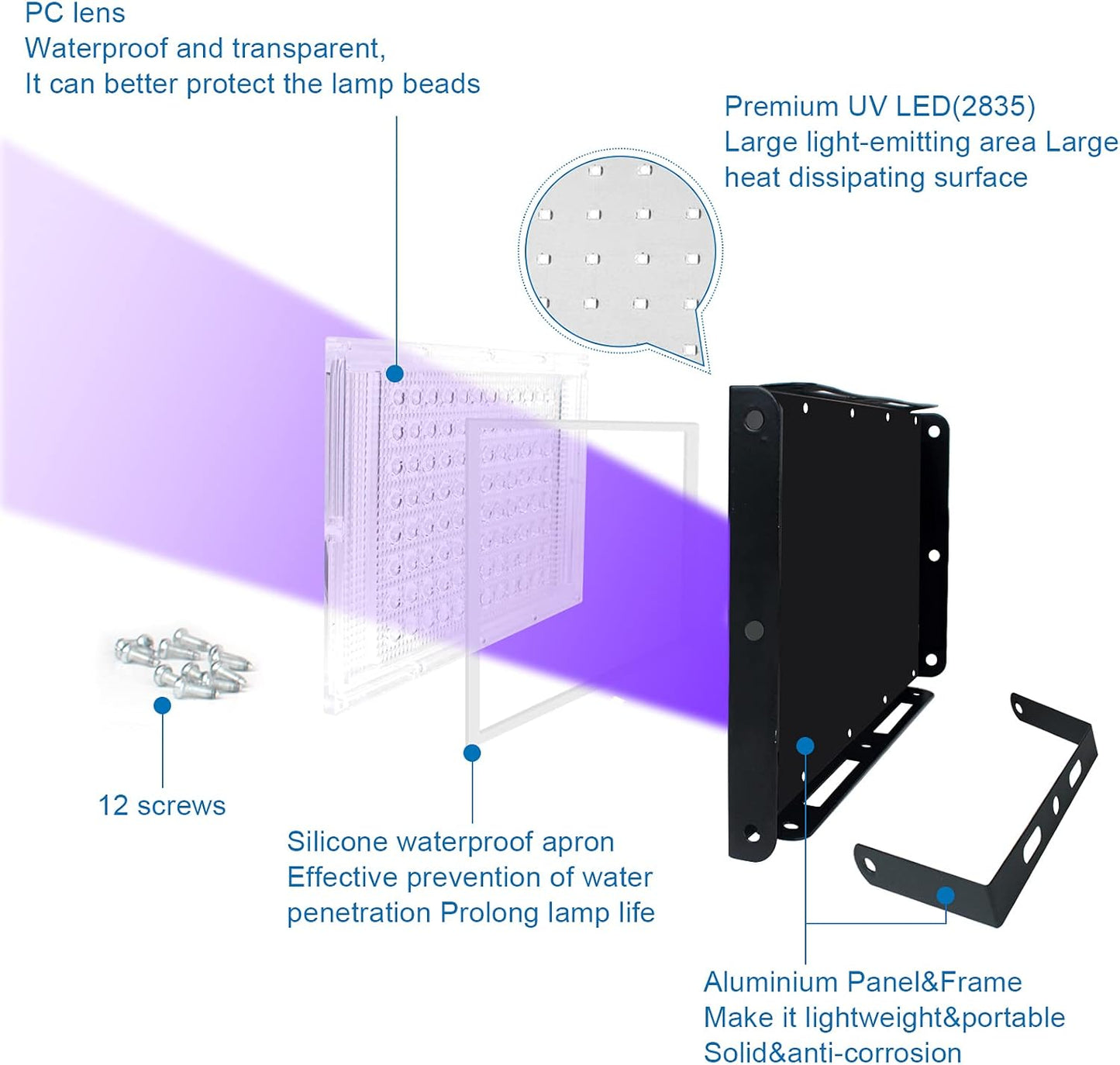 PC lens
Waterproof and transparent,
It can better protect the lamp beads

Premium UV LED(2835)
Large light-emitting area Large heat dissipating surface

12 screws

Silicone waterproof apron
Effective prevention of water penetration Prolong lamp life

Aluminium Panel&Frame
Make it lightweight&portable
Solid&anti-corrosion