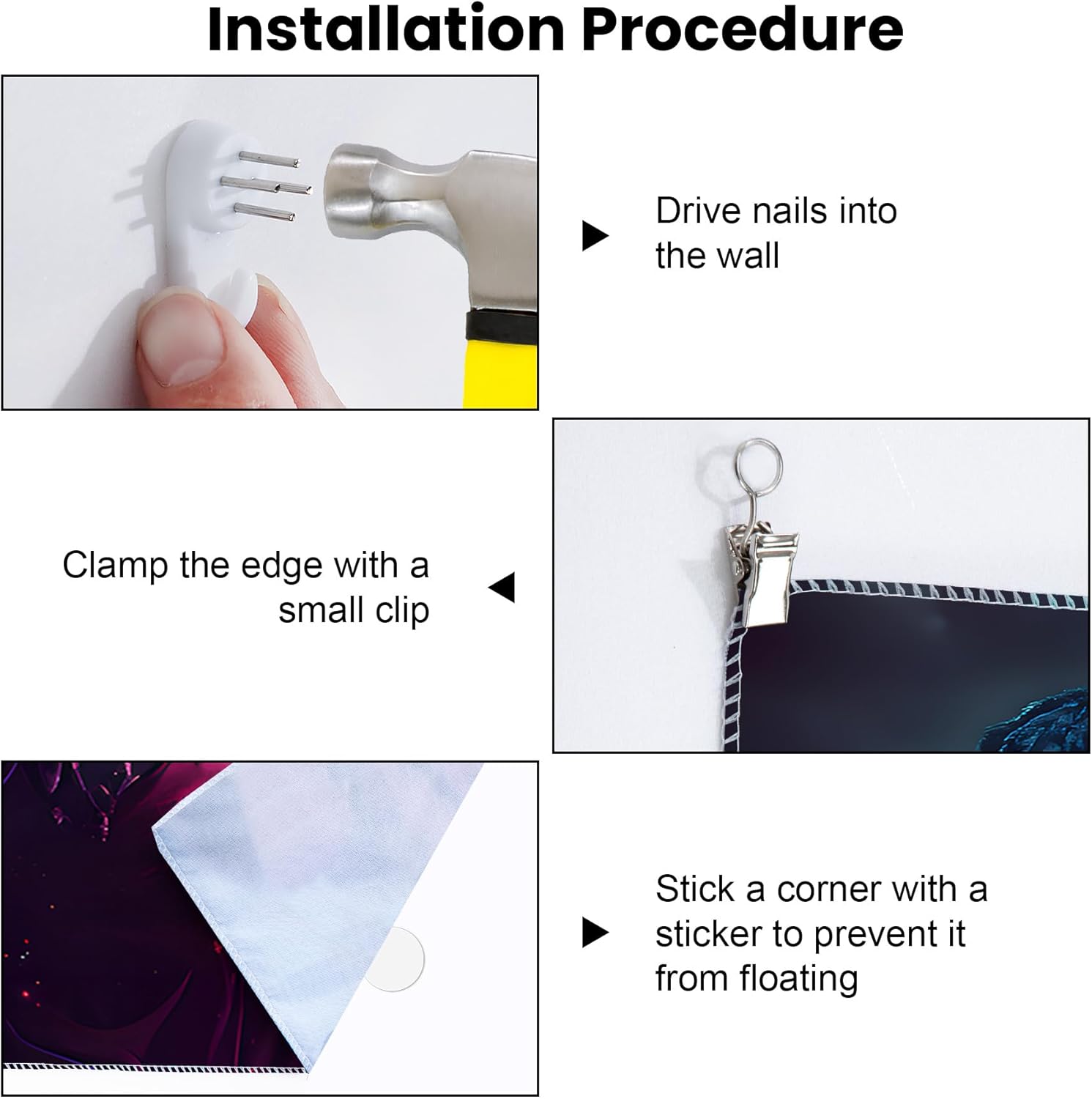 Installation Procedure

Drive nails into the wall

Clamp the edge with a small clip

Stick a corner with a sticker to prevent it from floating