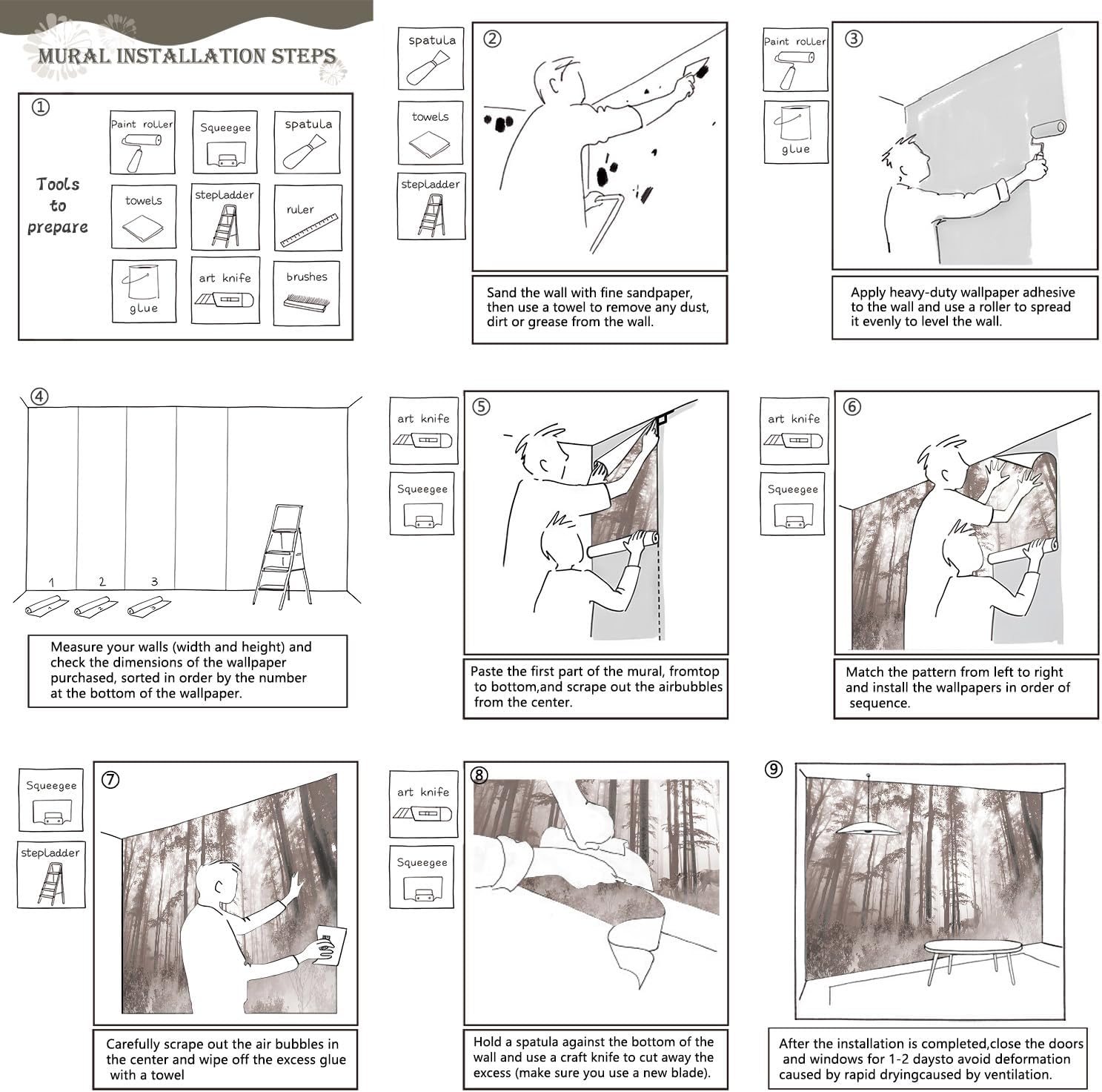 MURAL INSTALLATION STEPS

①

Tools to prepare

Paint roller
Squeegee
spatula
towels
stepladder
ruler
glue
art knife
brushes

spatula
towels
stepladder

②

Sand the wall with fine sandpaper, then use a towel to remove any dust, dirt or grease from the wall.

Paint roller
glue

③

Apply heavy-duty wallpaper adhesive to the wall and use a roller to spread it evenly to level the wall.

④

1 2 3

Measure your walls (width and height) and check the dimensions of the wallpaper purchased, sorted in order by the number at the bottom of the wallpaper.

art knife
Squeegee

⑤

Paste the first part of the mural, fromtop to bottom,and scrape out the airbubbles from the center.

art knife
Squeegee

⑥

Match the pattern from left to right and install the wallpapers in order of sequence.

Squeegee
stepladder

⑦

Carefully scrape out the air bubbles in the center and wipe off the excess glue with a towel

art knife
Squeegee

⑧

Hold a spatula against the bottom of the wall and use a craft knife to cut away the excess (make sure you use a new blade).

⑨

After the installation is completed,close the doors and windows for 1-2 daysto avoid deformation caused by rapid dryingcaused by ventilation.