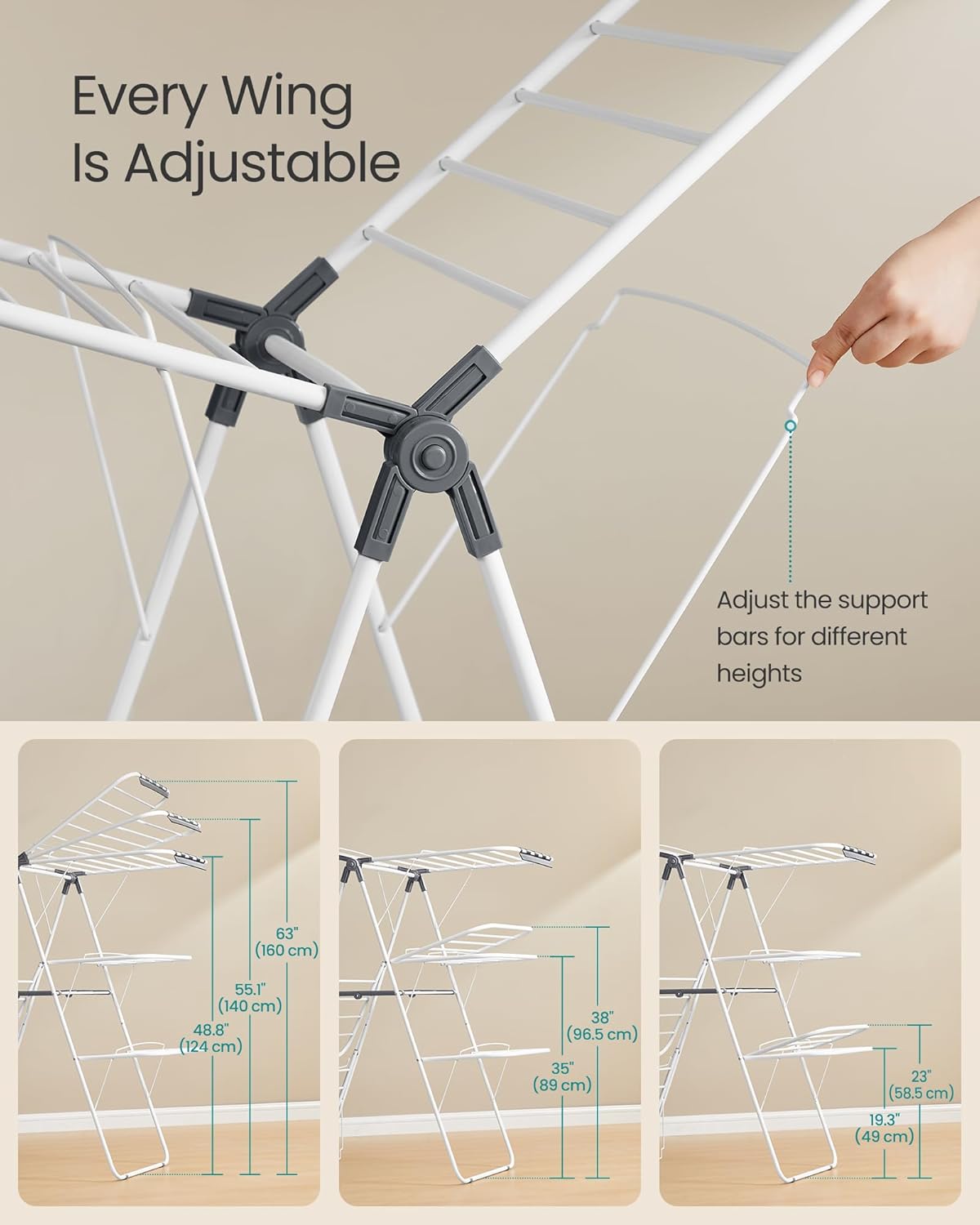 Every Wing Is Adjustable

Adjust the support bars for different heights

63"
(160 cm)

55.1"
(140 cm)

48.8"
(124 cm)

38"
(96.5 cm)

35"
(89 cm)

23"
(58.5 cm)

19.3"
(49 cm)