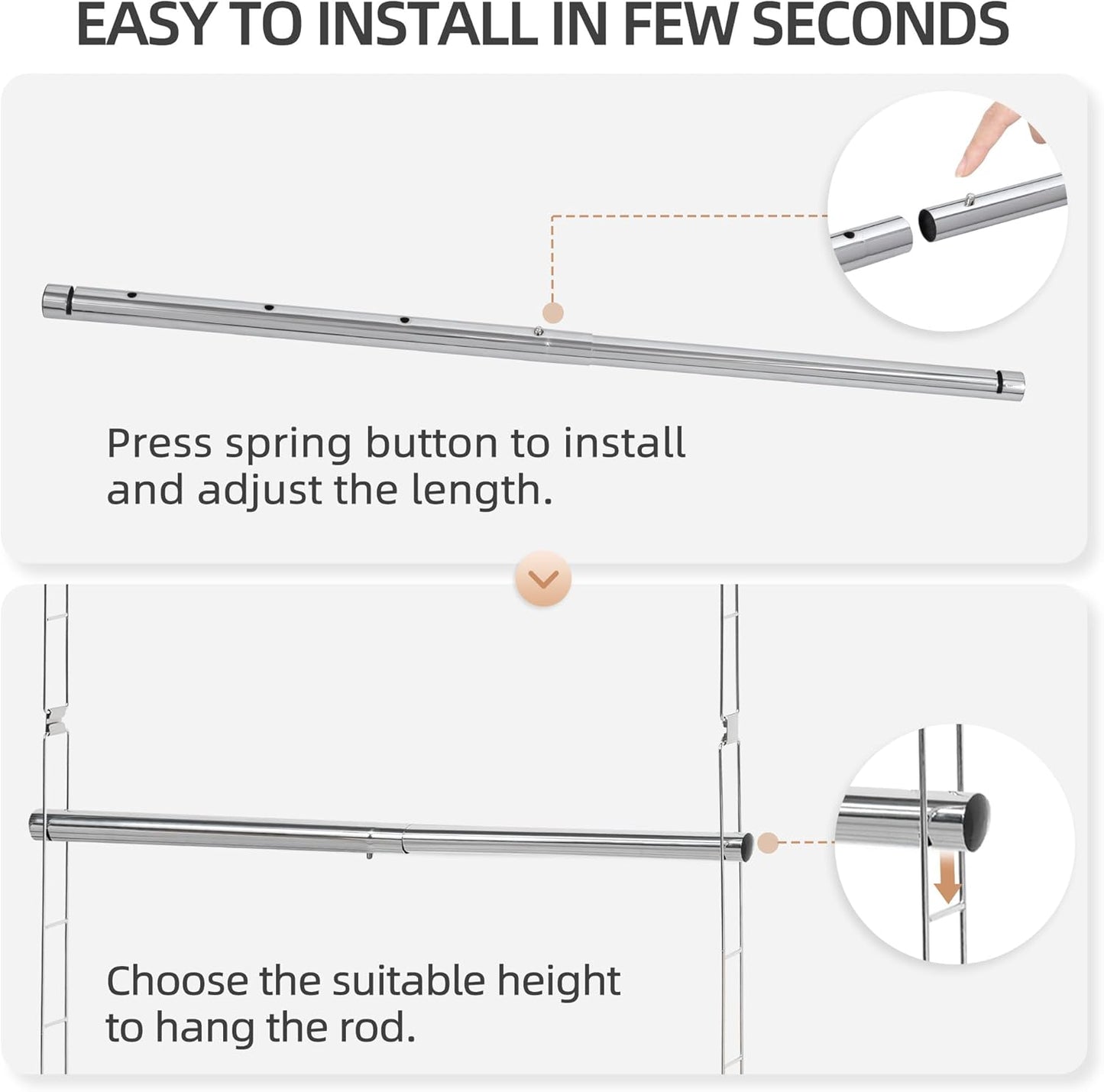 EASY TO INSTALL IN FEW SECONDS

Press spring button to install and adjust the length.

Choose the suitable height to hang the rod.