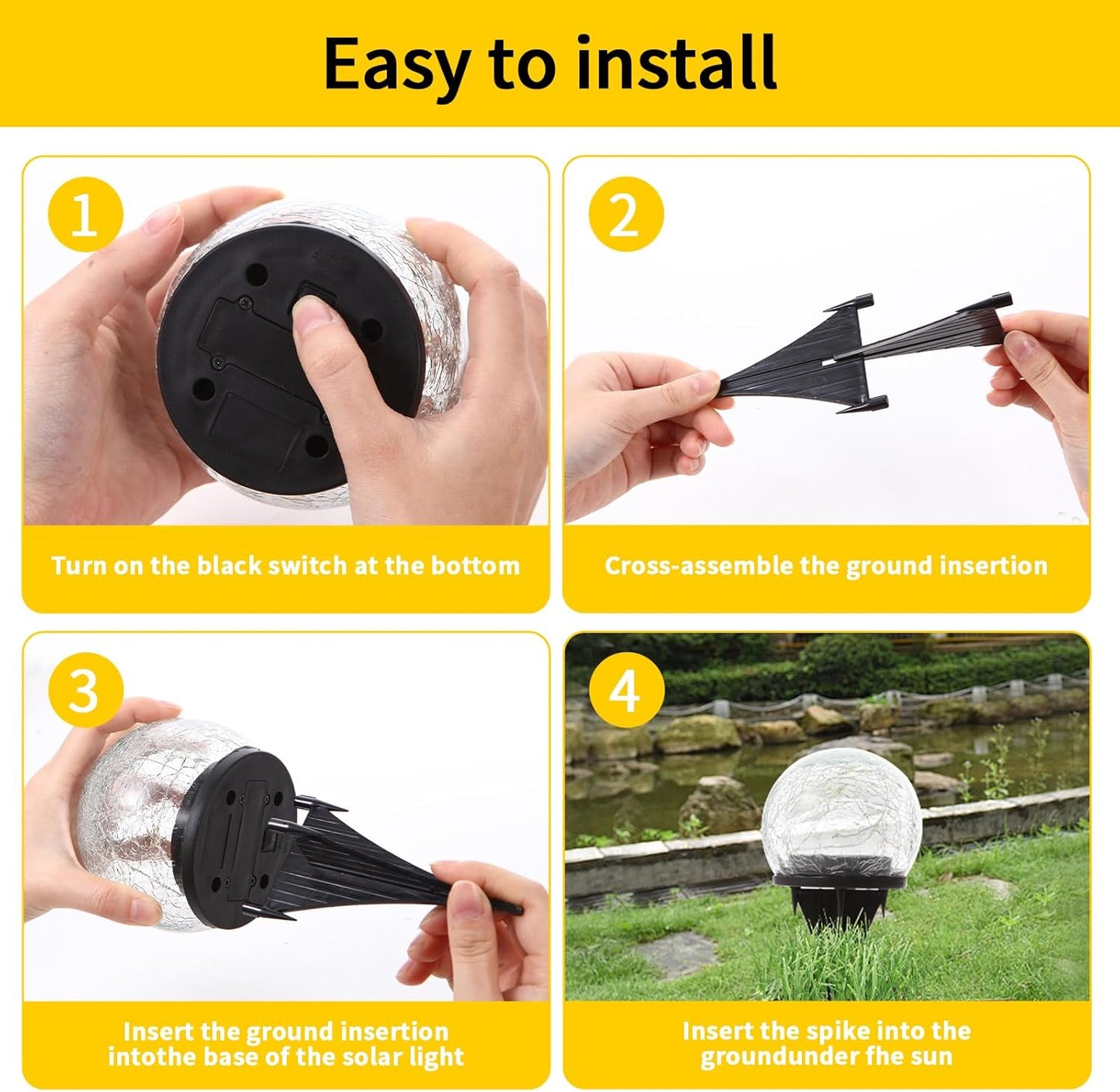 Easy to install

1

Turn on the black switch at the bottom

2

Cross-assemble the ground insertion

3

Insert the ground insertion intothe base of the solar light

4

Insert the spike into the groundunder fhe sun