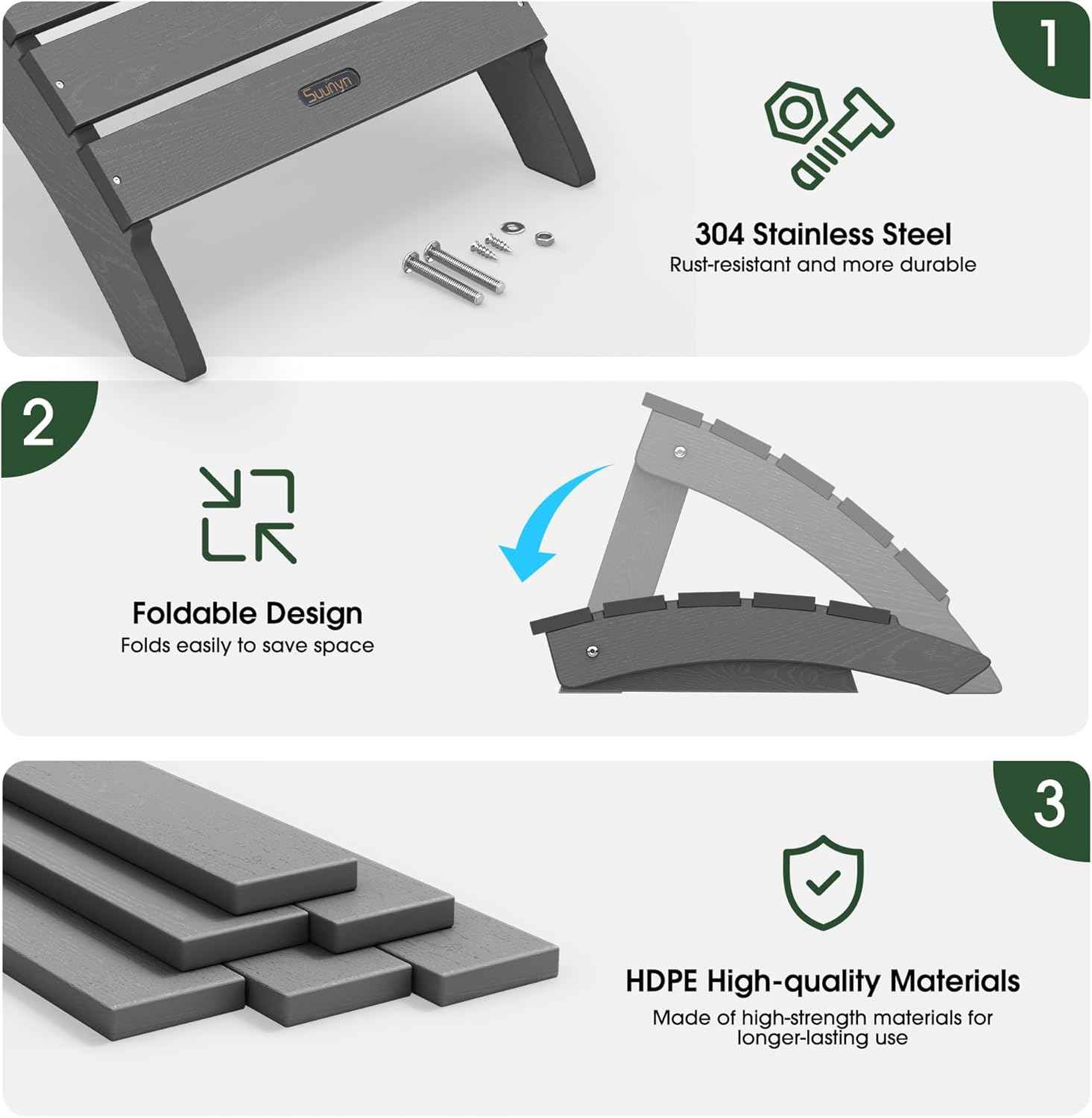 Suunyn

1

304 Stainless Steel
Rust-resistant and more durable

2

Foldable Design
Folds easily to save space

3

HDPE High-quality Materials
Made of high-strength materials for longer-lasting use