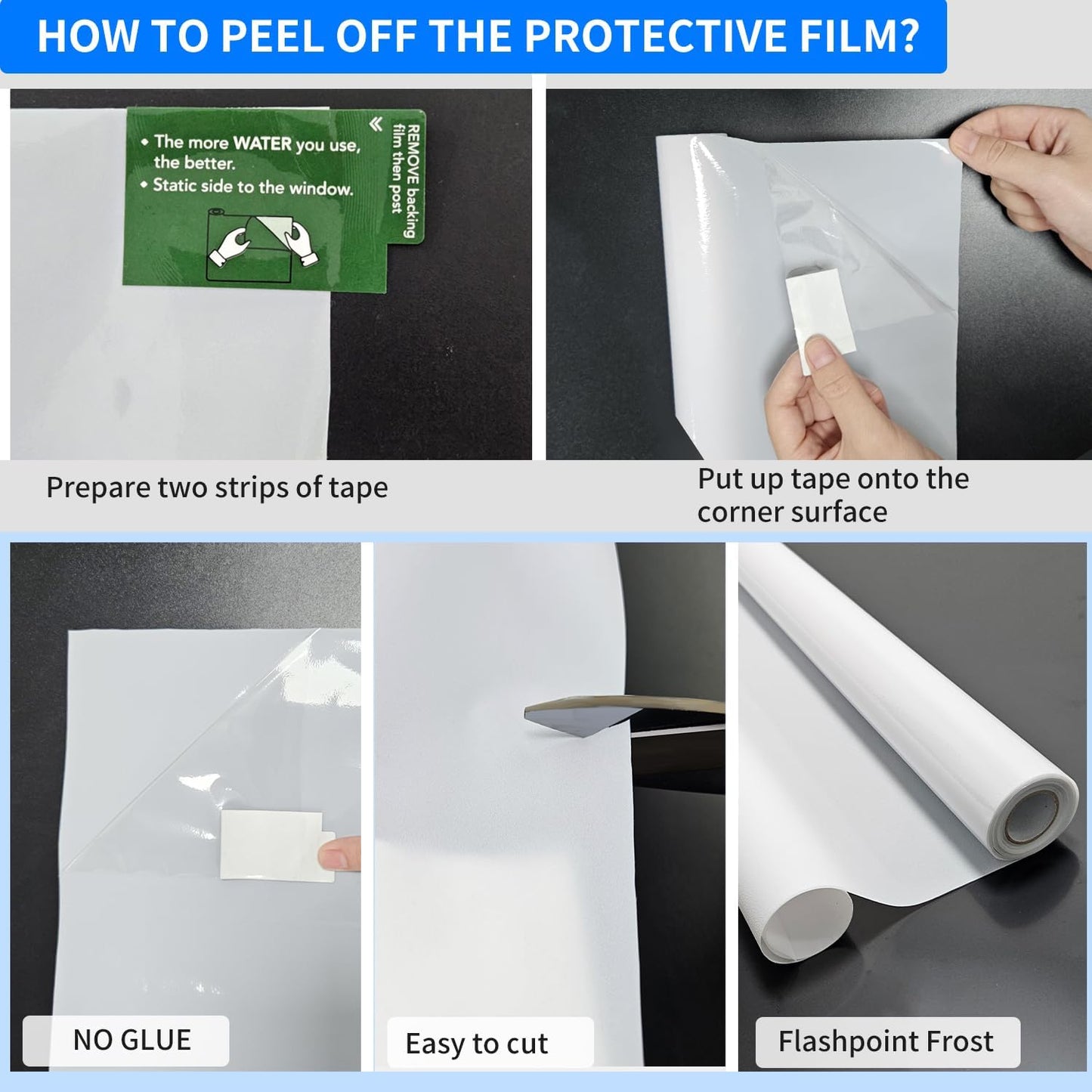 HOW TO PEEL OFF THE PROTECTIVE FILM?

• The more WATER you use, the better.
• Static side to the window.

REMOVE backing film then post

Prepare two strips of tape

Put up tape onto the corner surface

NO GLUE

Easy to cut

Flashpoint Frost