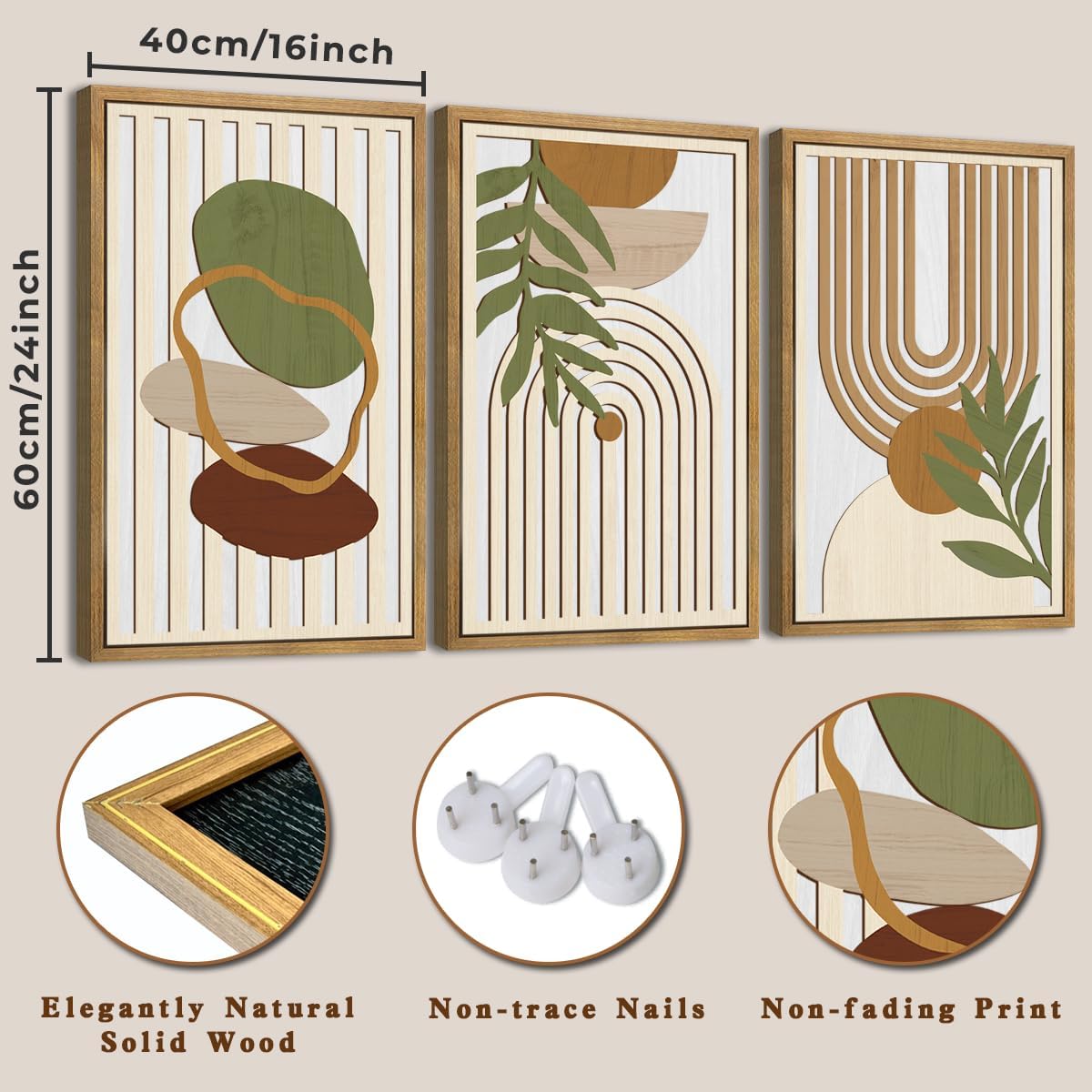 40cm/16inch

60cm/24inch

Elegantly Natural Solid Wood

Non-trace Nails

Non-fading Print