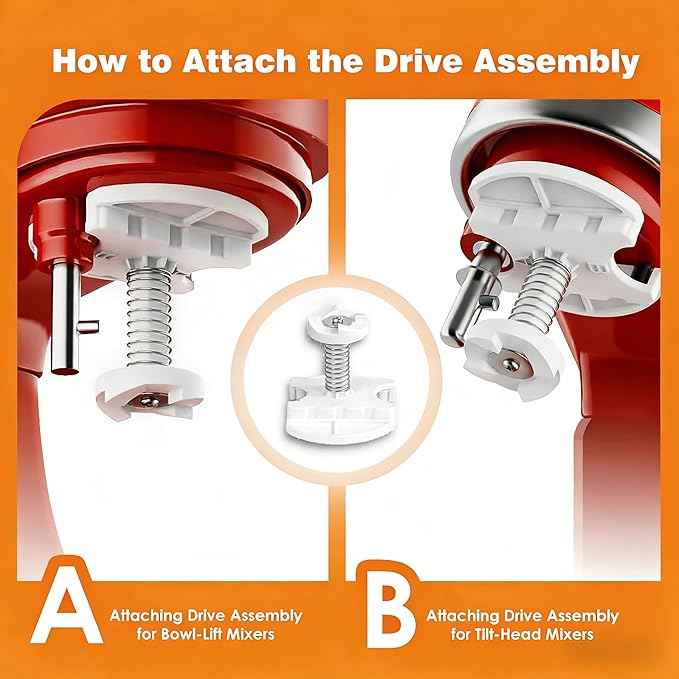 How to Attach the Drive Assembly

A Attaching Drive Assembly for Bowl-Lift Mixers

B Attaching Drive Assembly for Tilt-Head Mixers