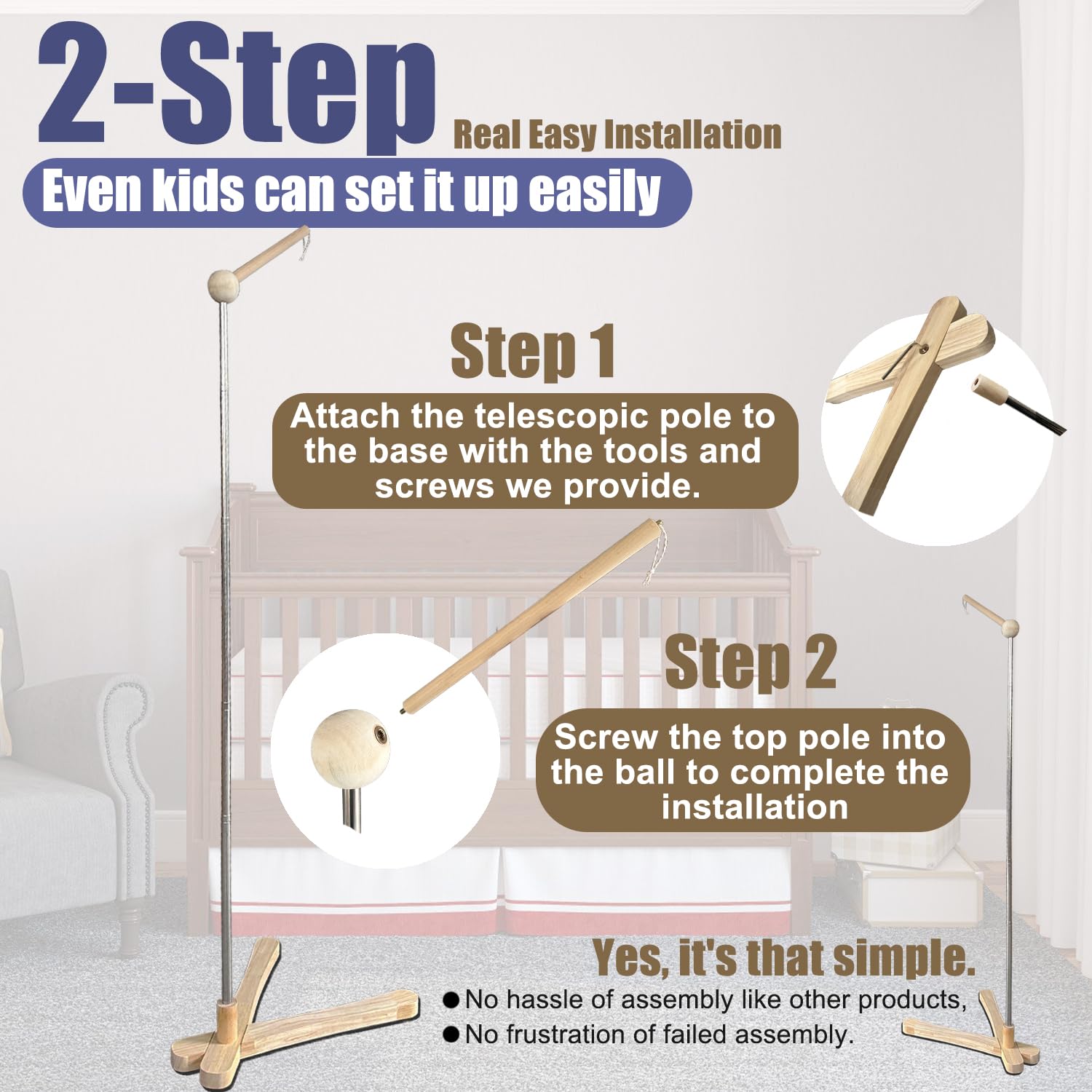 2-Step Real Easy Installation

Even kids can set it up easily

Step 1

Attach the telescopic pole to the base with the tools and screws we provide.

Step 2

Screw the top pole into the ball to complete the installation

Yes, it's that simple.

● No hassle of assembly like other products,

● No frustration of failed assembly.