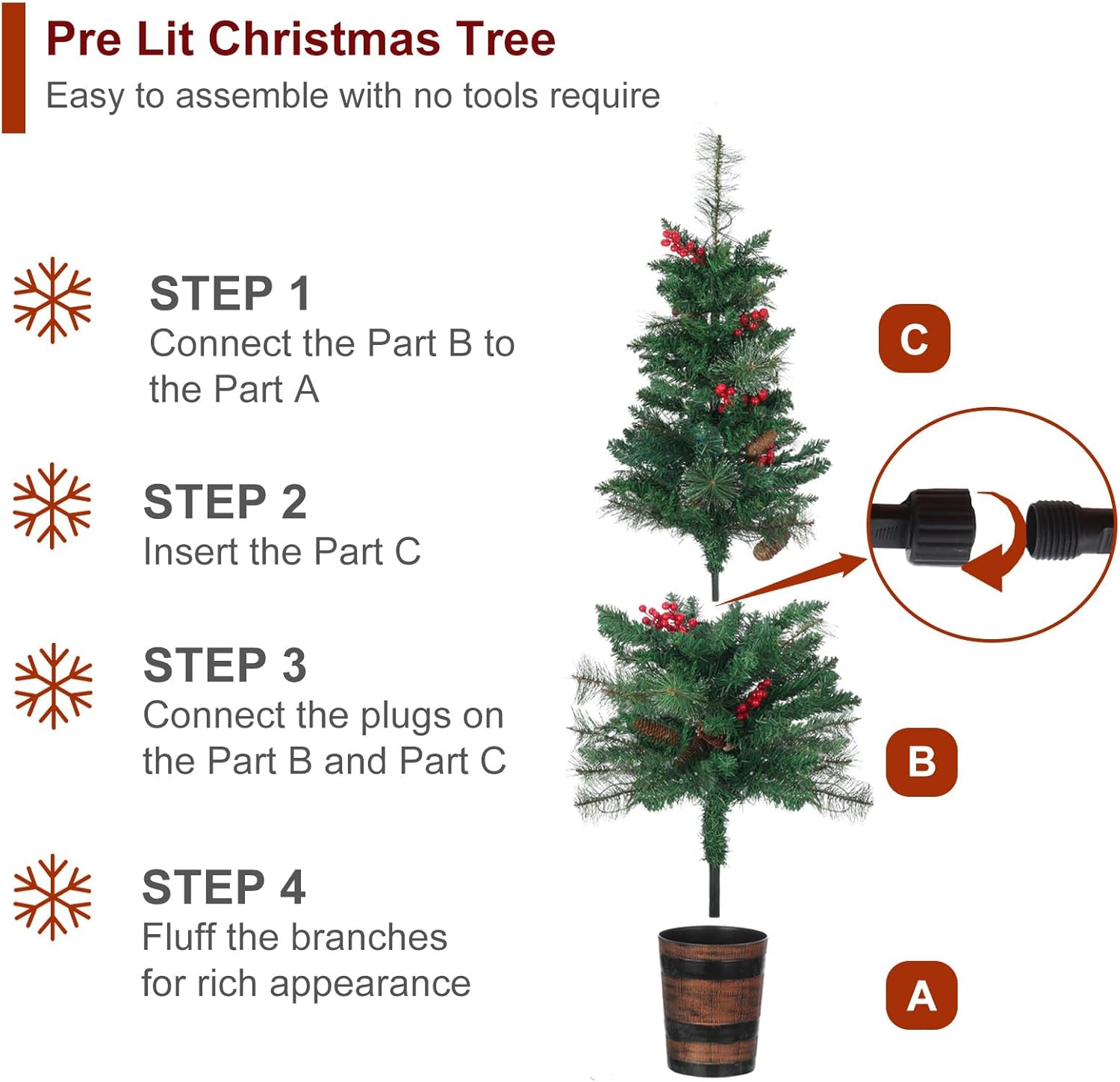 Pre Lit Christmas Tree
Easy to assemble with no tools require

STEP 1
Connect the Part B to the Part A

STEP 2
Insert the Part C

STEP 3
Connect the plugs on the Part B and Part C

STEP 4
Fluff the branches for rich appearance

C

B

A