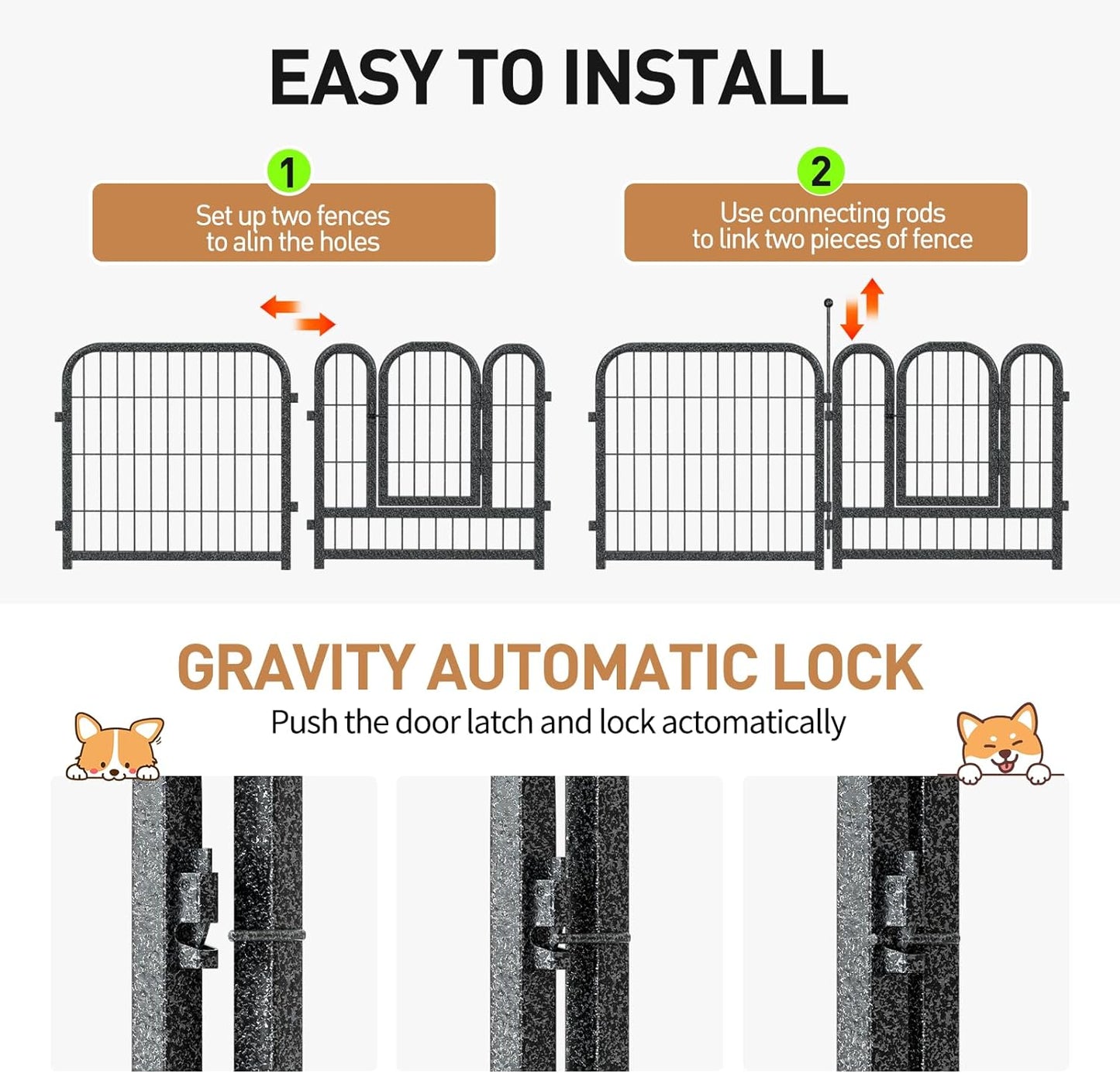 EASY TO INSTALL

1

Set up two fences to alin the holes

2

Use connecting rods to link two pieces of fence

GRAVITY AUTOMATIC LOCK

Push the door latch and lock actomatically