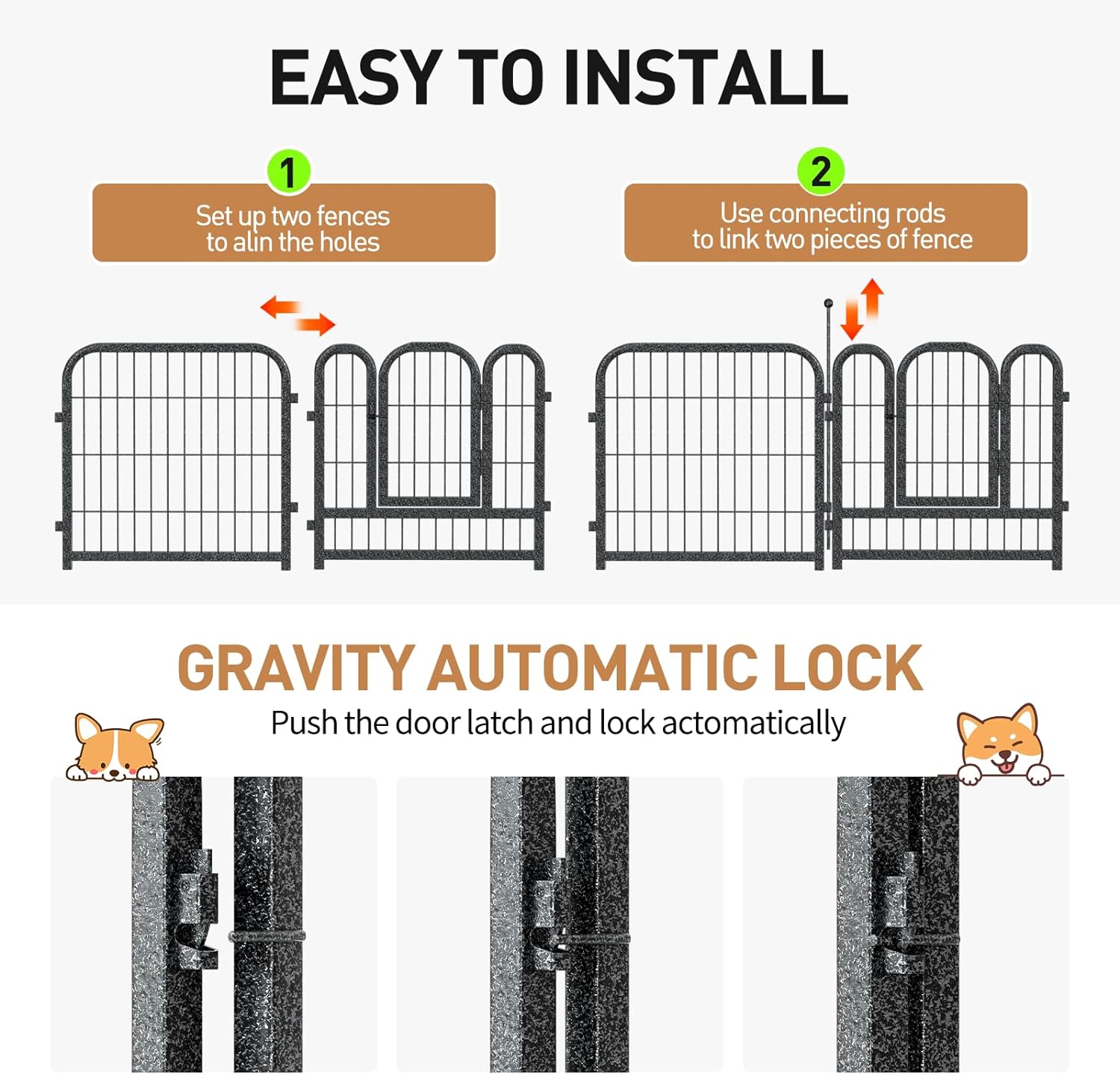 EASY TO INSTALL

1
Set up two fences to alin the holes

2
Use connecting rods to link two pieces of fence

GRAVITY AUTOMATIC LOCK
Push the door latch and lock actomatically