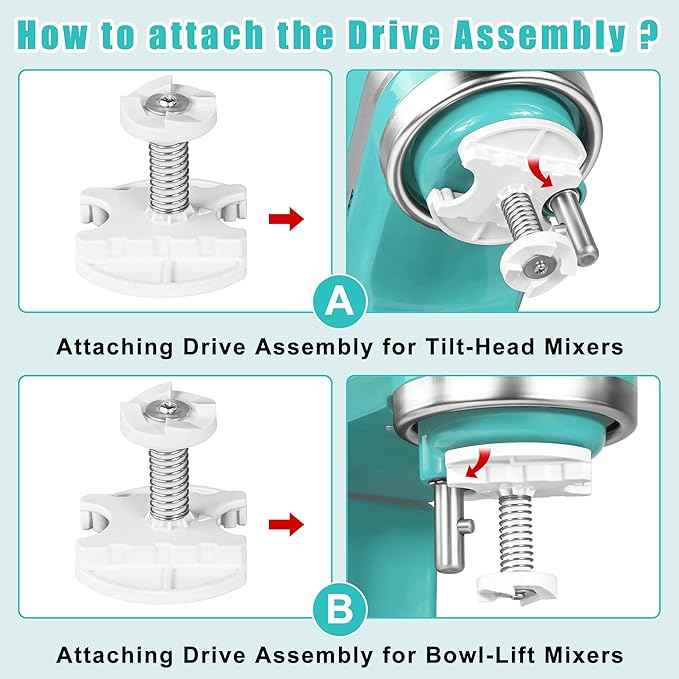 How to attach the Drive Assembly ?

A

Attaching Drive Assembly for Tilt-Head Mixers

B

Attaching Drive Assembly for Bowl-Lift Mixers