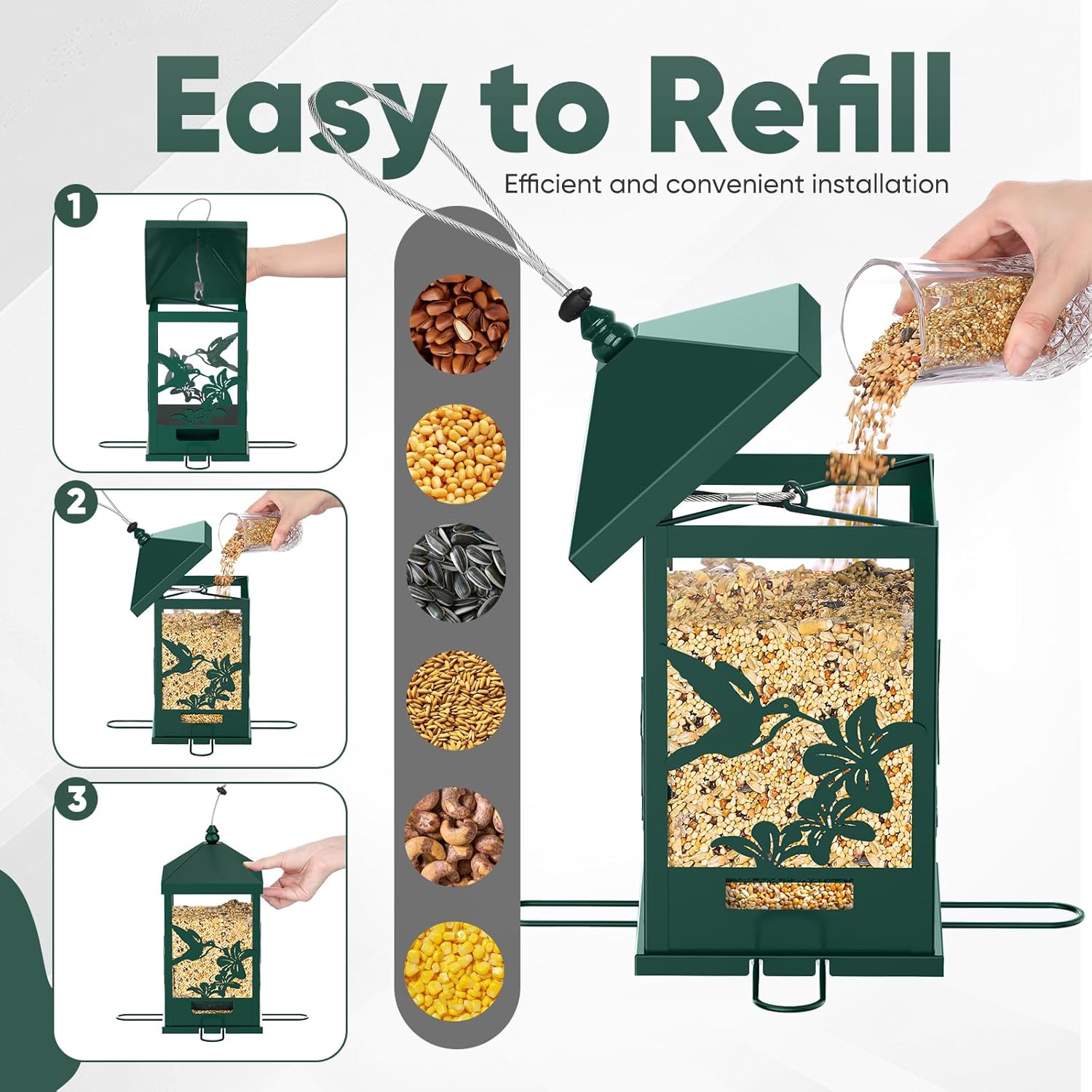 Easy to Refill

Efficient and convenient installation

1

2

3