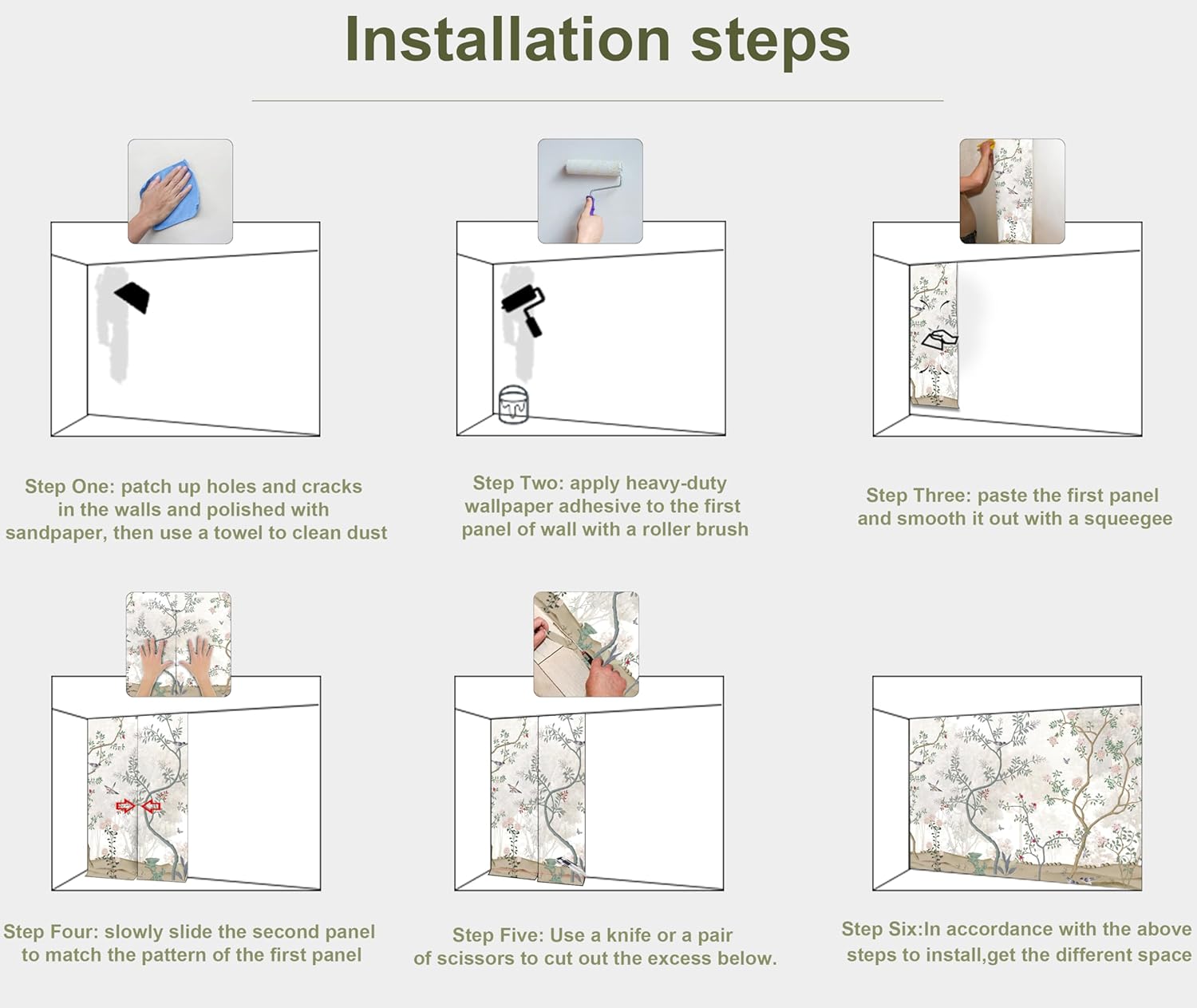 Installation steps

Step One: patch up holes and cracks in the walls and polished with sandpaper, then use a towel to clean dust

Step Two: apply heavy-duty wallpaper adhesive to the first panel of wall with a roller brush

Step Three: paste the first panel and smooth it out with a squeegee

Step Four: slowly slide the second panel to match the pattern of the first panel

Step Five: Use a knife or a pair of scissors to cut out the excess below.

Step Six:In accordance with the above steps to install,get the different space