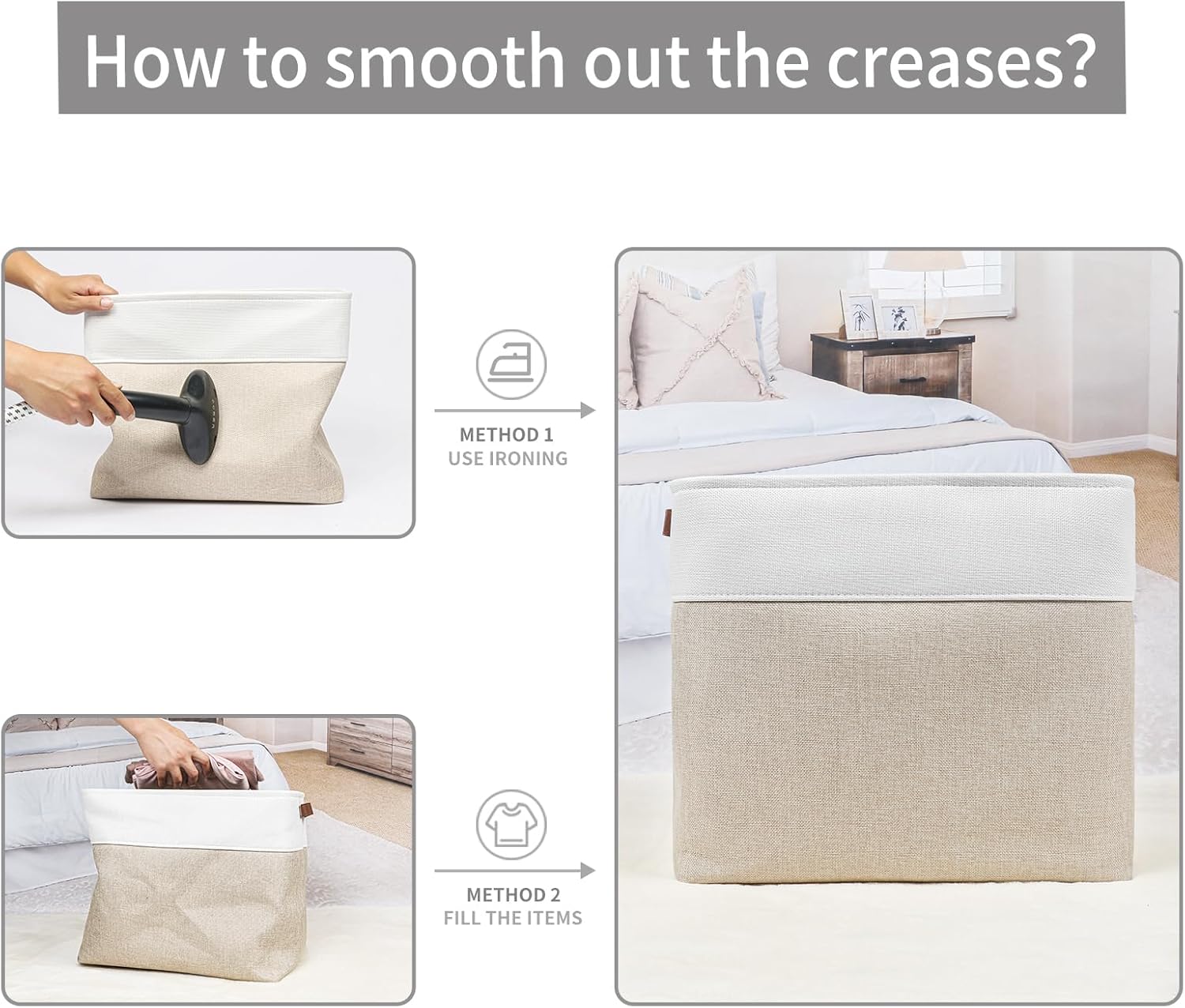 How to smooth out the creases?

METHOD 1
USE IRONING

METHOD 2
FILL THE ITEMS