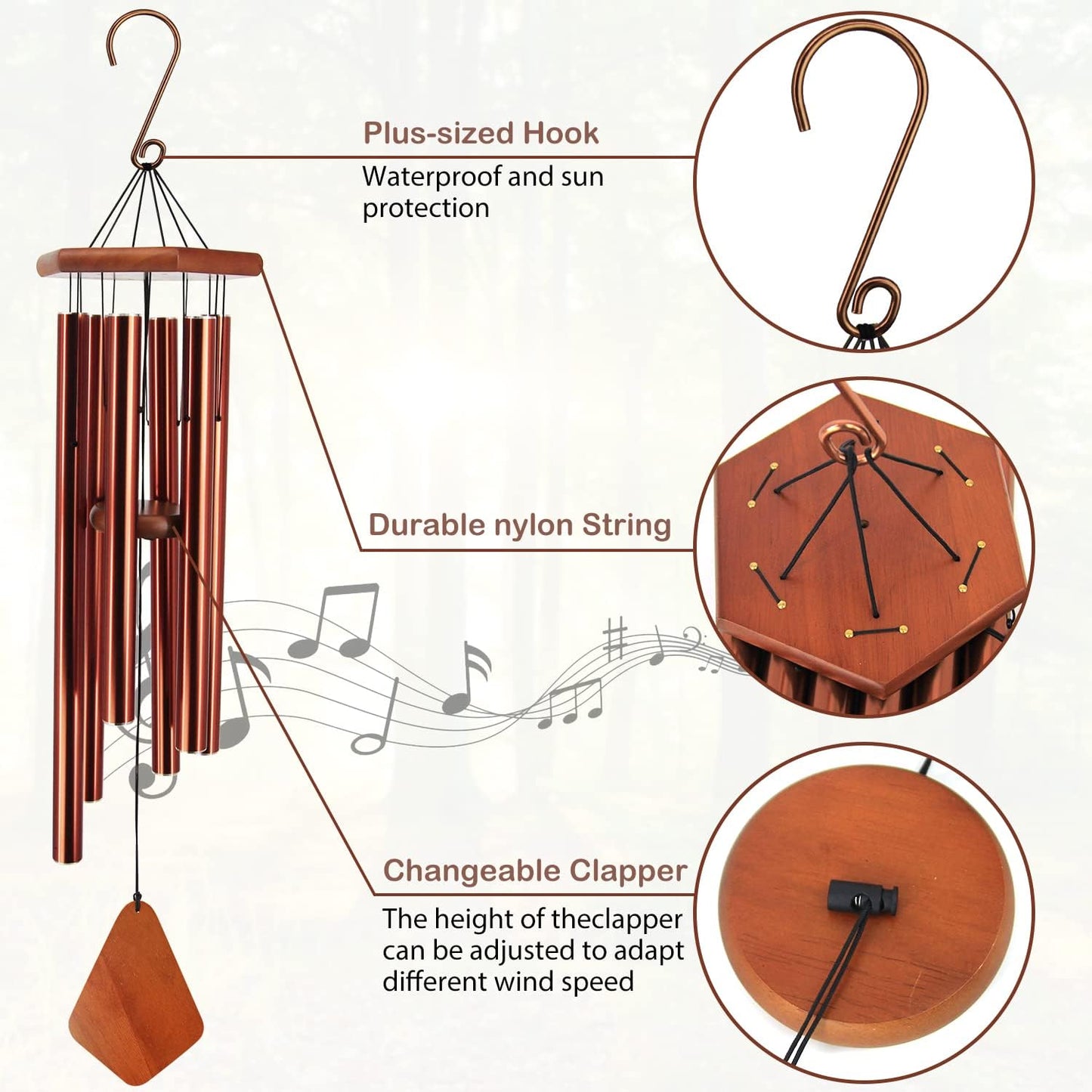 Plus-sized Hook
Waterproof and sun protection

Durable nylon String

Changeable Clapper
The height of theclapper can be adjusted to adapt different wind speed