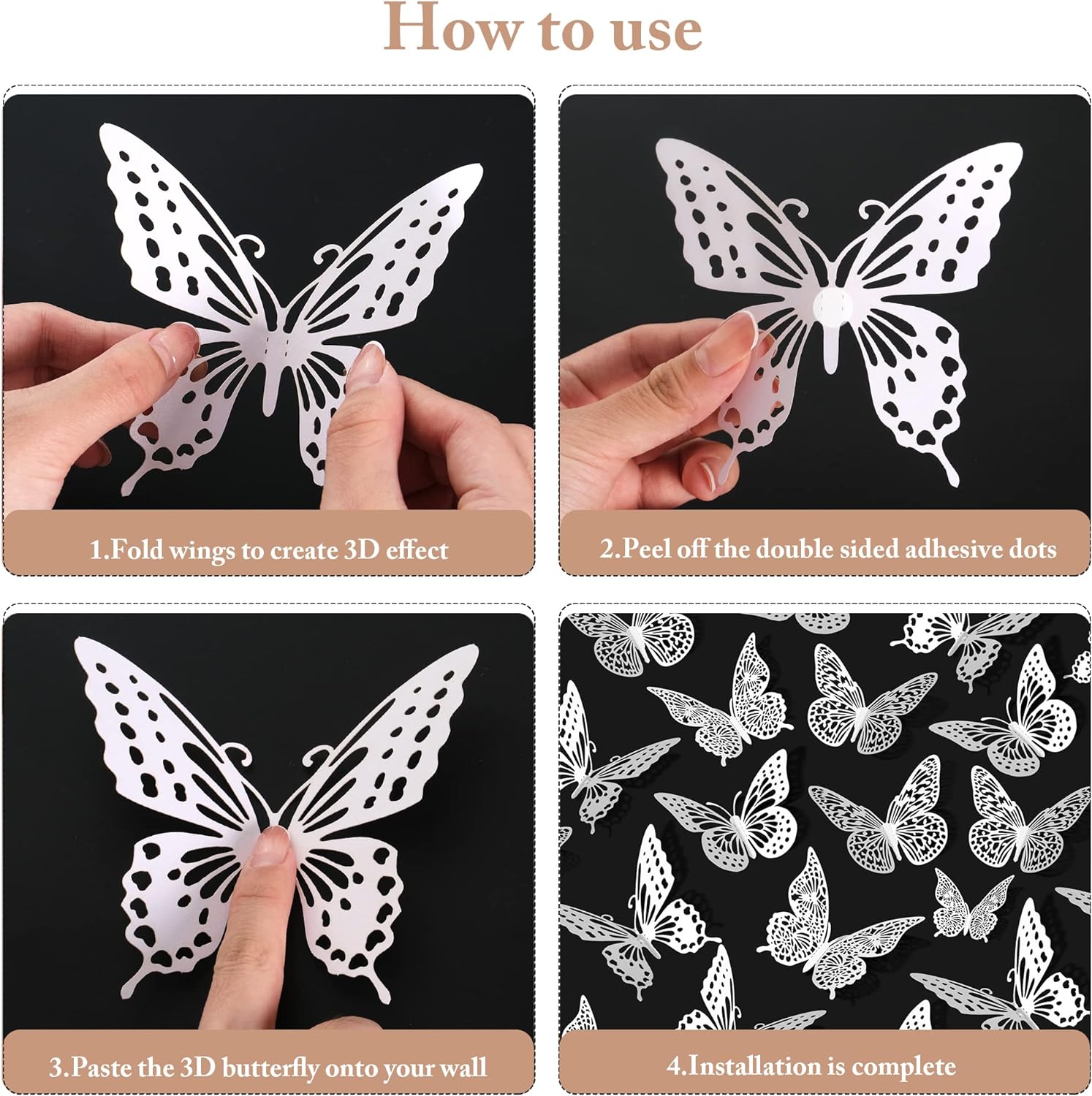 How to use

1.Fold wings to create 3D effect

2.Peel off the double sided adhesive dots

3.Paste the 3D butterfly onto your wall

4.Installation is complete