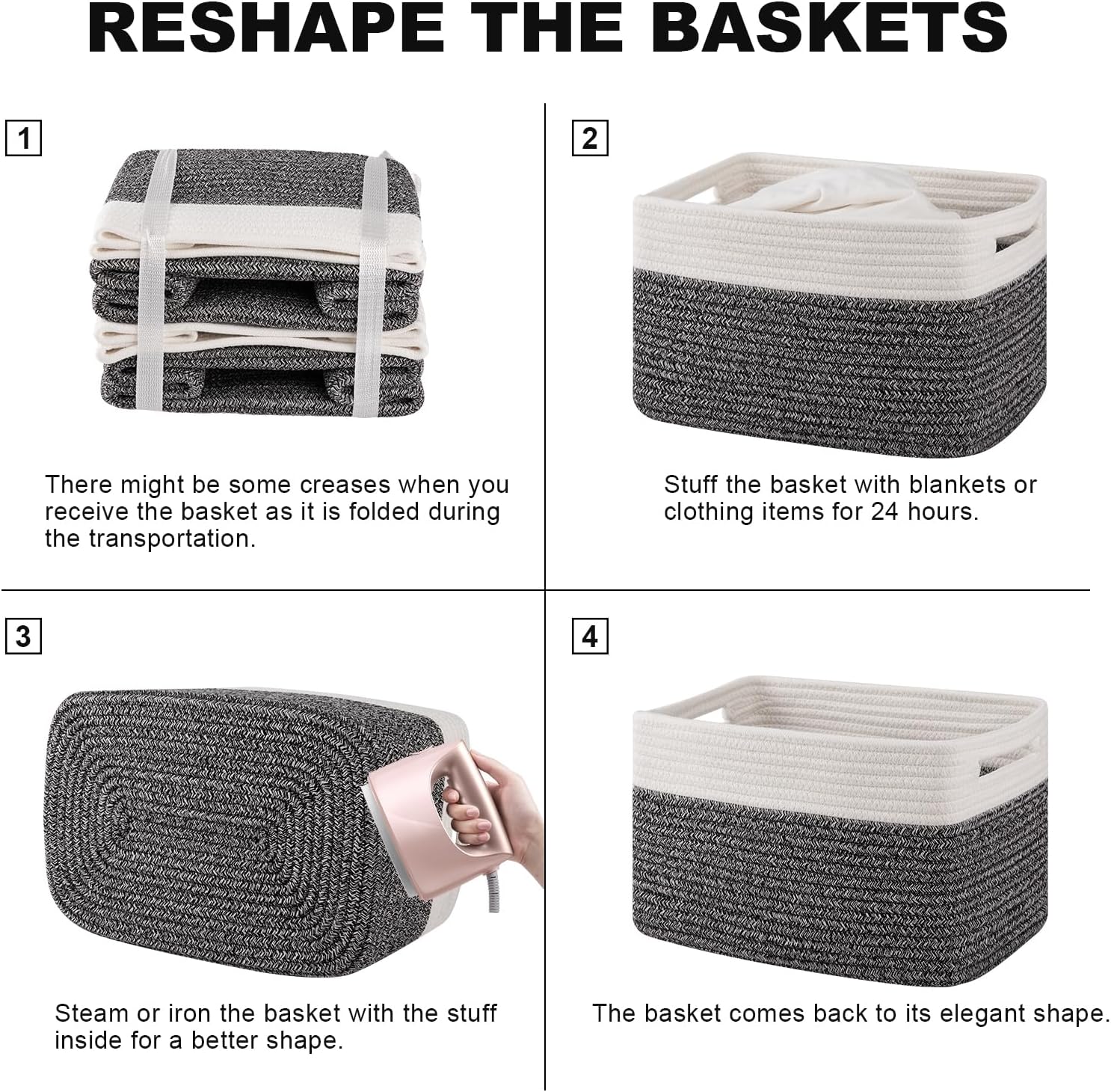 RESHAPE THE BASKETS

1

There might be some creases when you receive the basket as it is folded during the transportation.

2

Stuff the basket with blankets or clothing items for 24 hours.

3

Steam or iron the basket with the stuff inside for a better shape.

4

The basket comes back to its elegant shape.