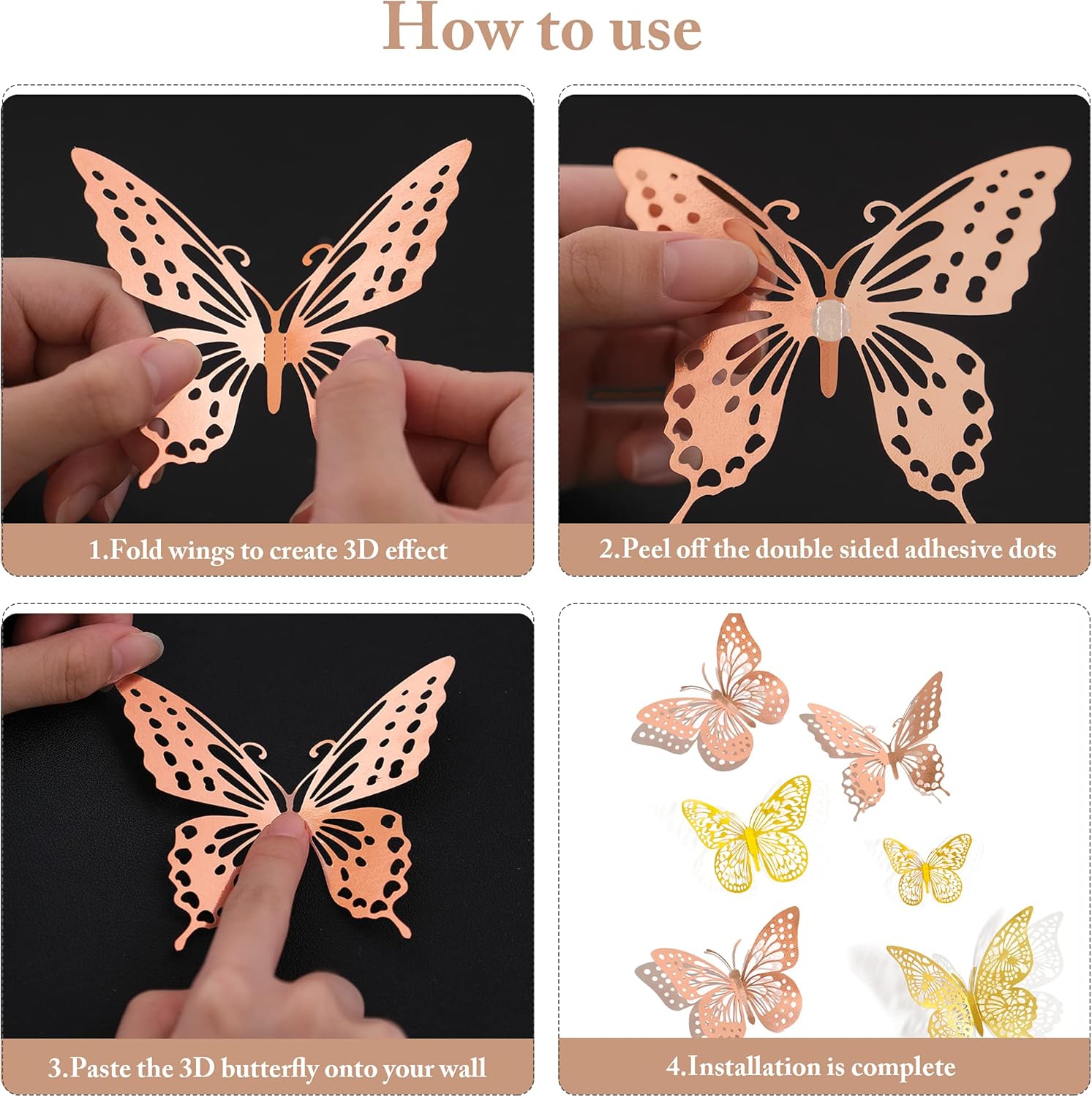 How to use

1.Fold wings to create 3D effect

2.Peel off the double sided adhesive dots

3.Paste the 3D butterfly onto your wall

4.Installation is complete