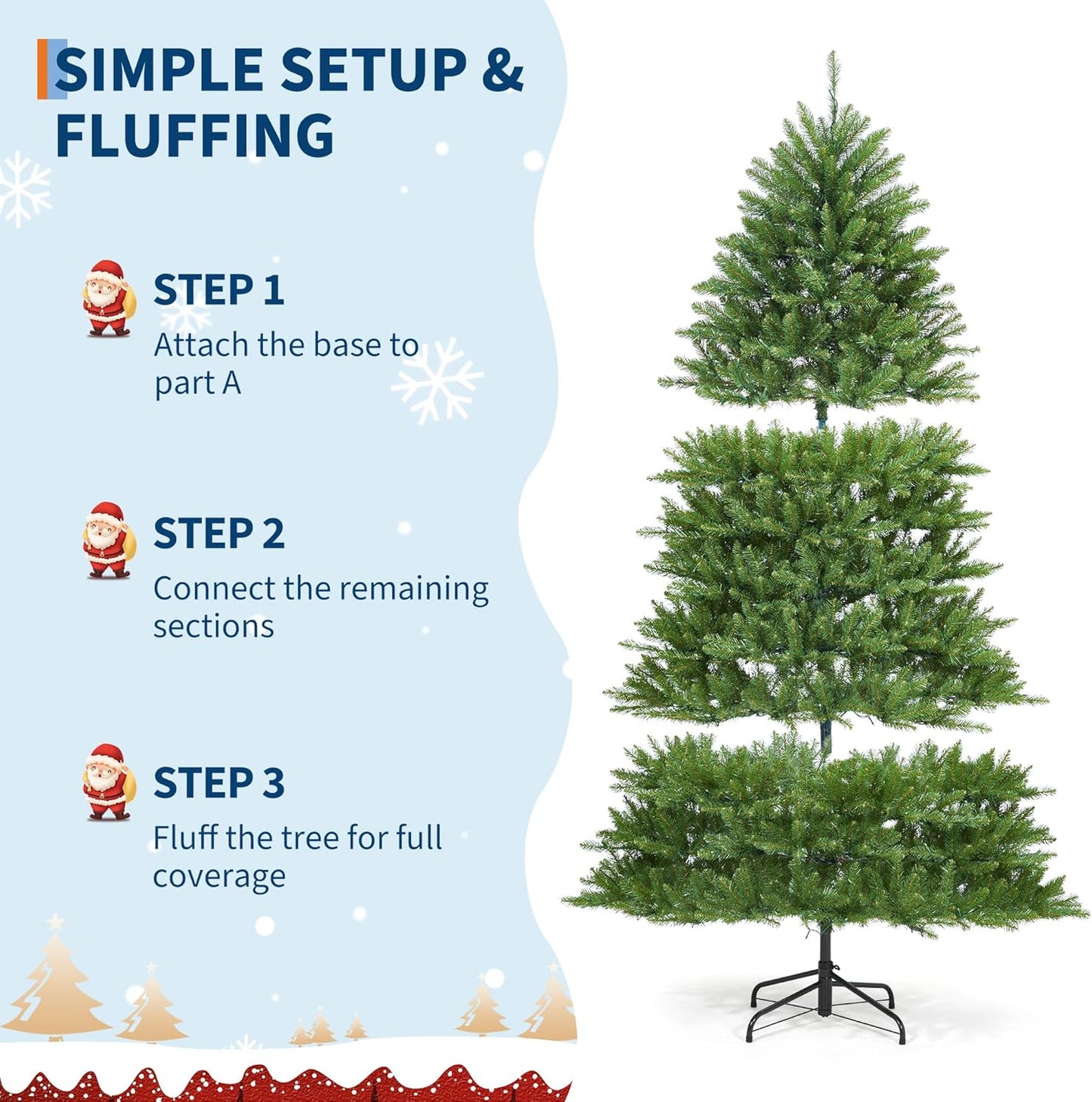 SIMPLE SETUP & FLUFFING

STEP 1
Attach the base to part A

STEP 2
Connect the remaining sections

STEP 3
Fluff the tree for full coverage