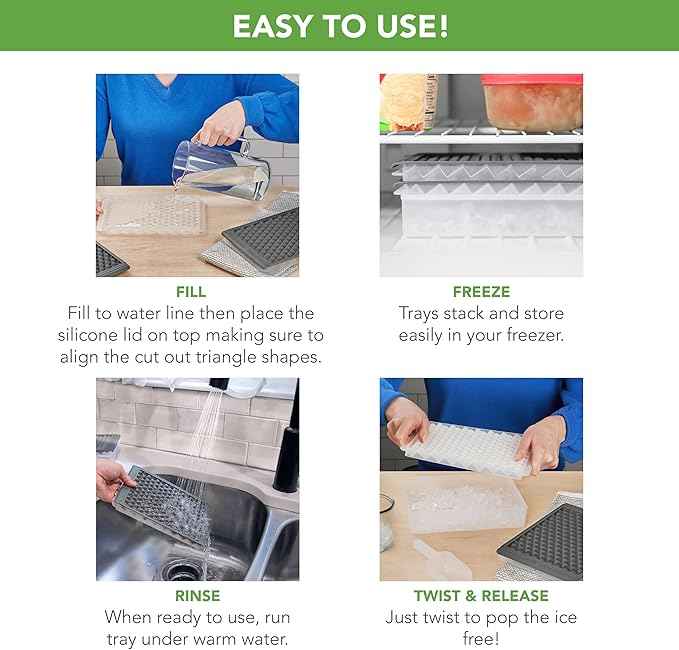 EASY TO USE!

FILL
Fill to water line then place the silicone lid on top making sure to align the cut out triangle shapes.

FREEZE
Trays stack and store easily in your freezer.

RINSE
When ready to use, run tray under warm water.

TWIST & RELEASE
Just twist to pop the ice free!