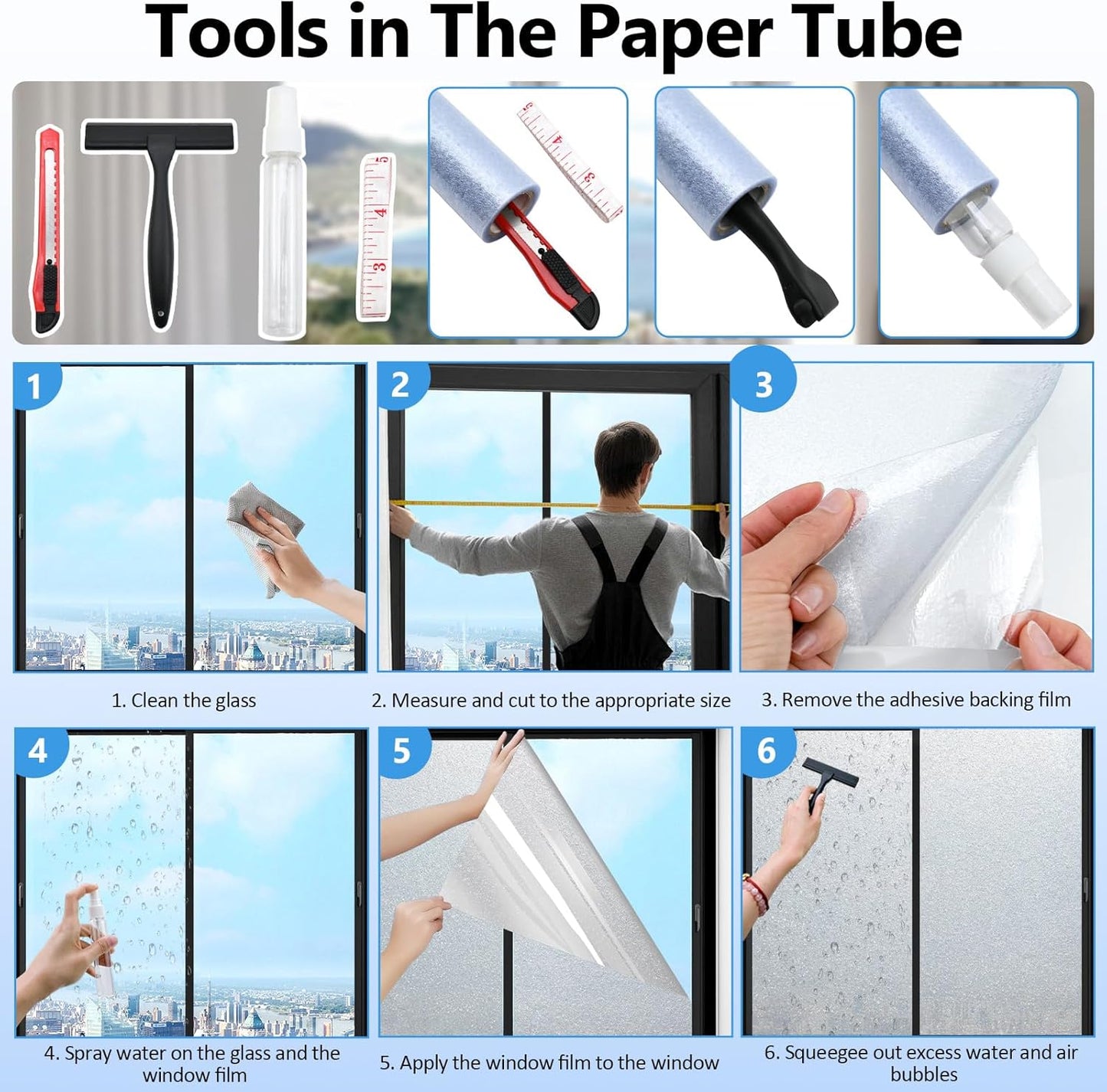 Tools in The Paper Tube

5
4
3

5
4
3

1

2

3

1. Clean the glass

2. Measure and cut to the appropriate size

3. Remove the adhesive backing film

4

5

6

4. Spray water on the glass and the window film

5. Apply the window film to the window

6. Squeegee out excess water and air bubbles