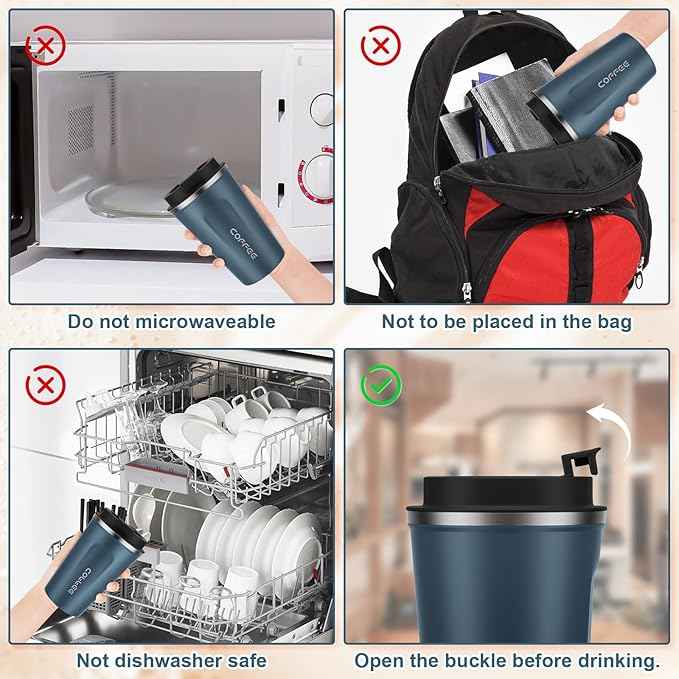 COFFEE

Do not microwaveable

COFFEE

Not to be placed in the bag

COFFEE

Not dishwasher safe

Open the buckle before drinking.