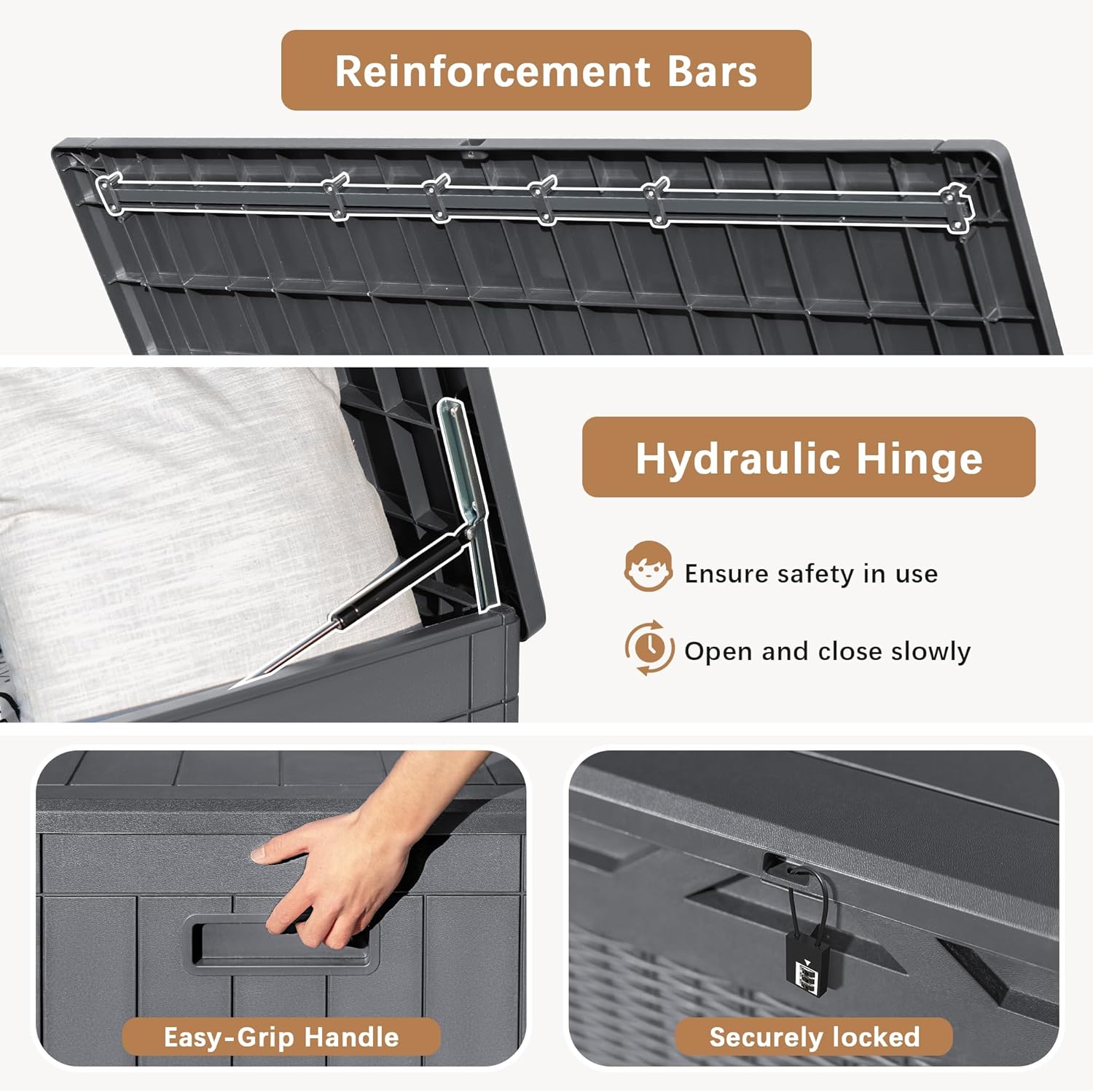 Reinforcement Bars

Hydraulic Hinge

Ensure safety in use

Open and close slowly

Easy-Grip Handle

Securely locked