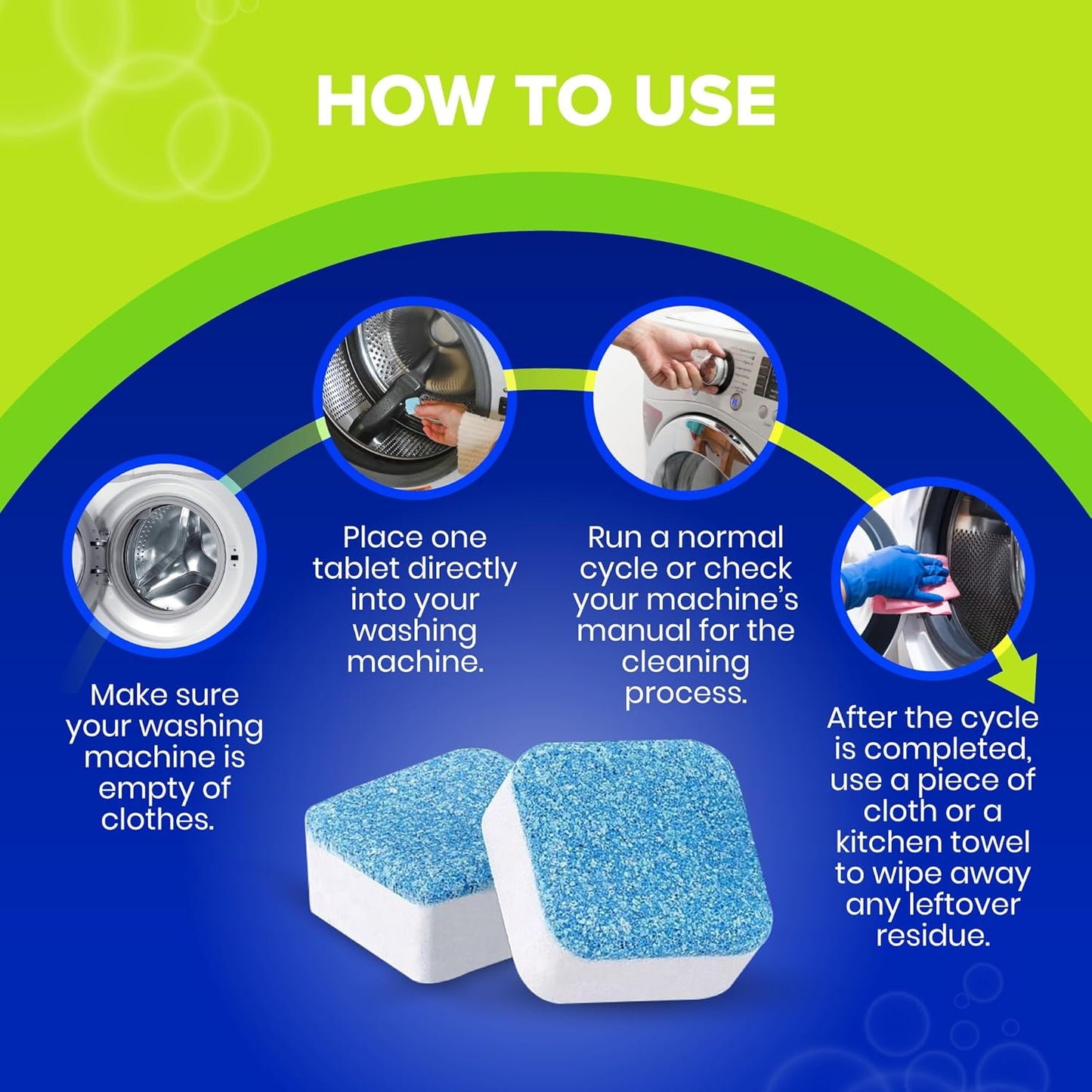 HOW TO USE

Make sure your washing machine is empty of clothes.

Place one tablet directly into your washing machine.

Run a normal cycle or check your machine's manual for the cleaning process.

After the cycle is completed, use a piece of cloth or a kitchen towel to wipe away any leftover residue.